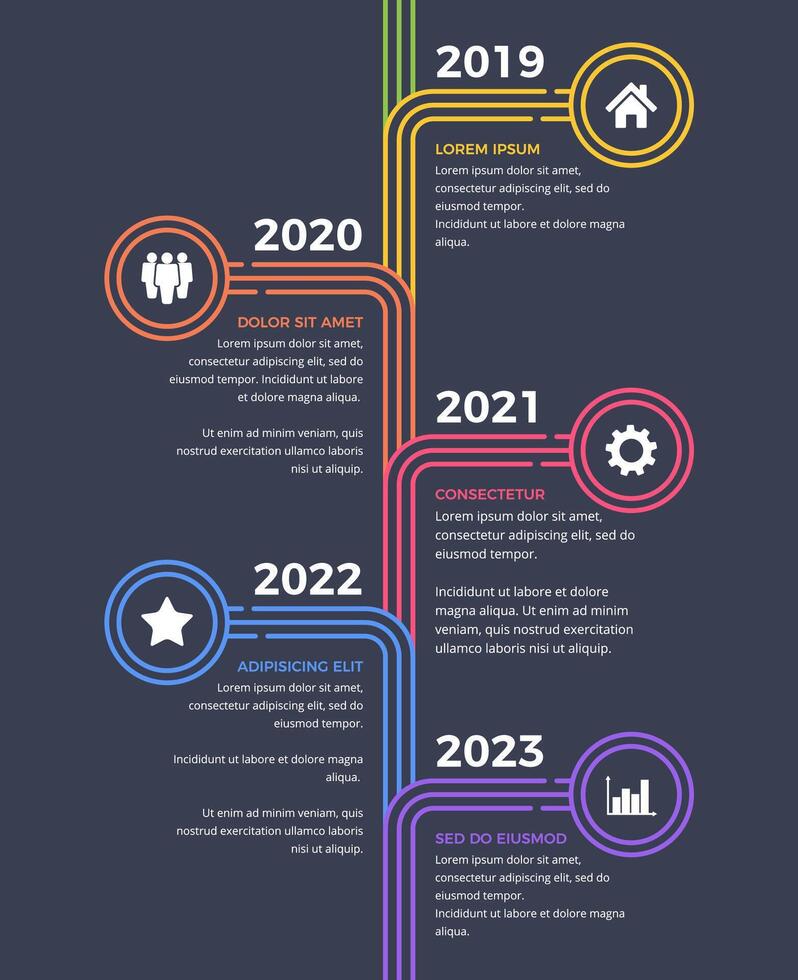 2019

LOREM IPSUM

Lorem ipsum dolor sit amet, consectetur adipiscing elit, sed do eiusmod tempor.
Incididunt ut labore et dolore magna aliqua.

2020

DOLOR SIT AMET

Lorem ipsum dolor sit amet, consectetur adipiscing elit, sed do eiusmod tempor. Incididunt ut labore et dolore magna aliqua.

Ut enim ad minim veniam, quis nostrud exercitation ullamco laboris nisi ut aliquip.

2021

CONSECTETUR

Lorem ipsum dolor sit amet, consectetur adipiscing elit, sed do eiusmod tempor.

Incididunt ut labore et dolore magna aliqua. Ut enim ad minim veniam, quis nostrud exercitation ullamco laboris nisi ut aliquip.

2022

ADIPISICING ELIT

Lorem ipsum dolor sit amet, consectetur adipiscing elit, sed do eiusmod tempor.

Incididunt ut labore et dolore magna aliqua.

Ut enim ad minim veniam, quis nostrud exercitation ullamco laboris nisi ut aliquip.

2023

SED DO EIUSMOD

Lorem ipsum dolor sit amet, consectetur adipiscing elit, sed do eiusmod tempor.
Incididunt ut labore et dolore magna aliqua.