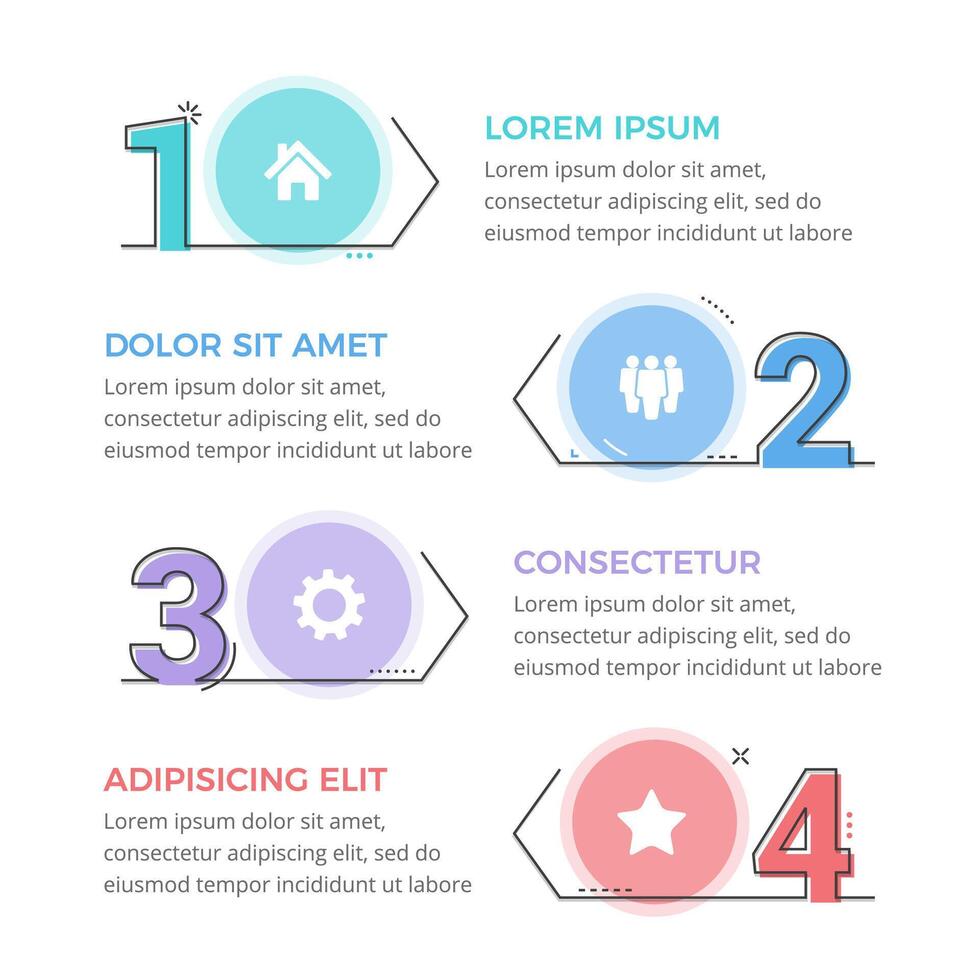 1

LOREM IPSUM

Lorem ipsum dolor sit amet, consectetur adipiscing elit, sed do eiusmod tempor incididunt ut labore

DOLOR SIT AMET

Lorem ipsum dolor sit amet, consectetur adipiscing elit, sed do eiusmod tempor incididunt ut labore

2

3

CONSECTETUR

Lorem ipsum dolor sit amet, consectetur adipiscing elit, sed do eiusmod tempor incididunt ut labore

ADIPISICING ELIT

Lorem ipsum dolor sit amet, consectetur adipiscing elit, sed do eiusmod tempor incididunt ut labore

4