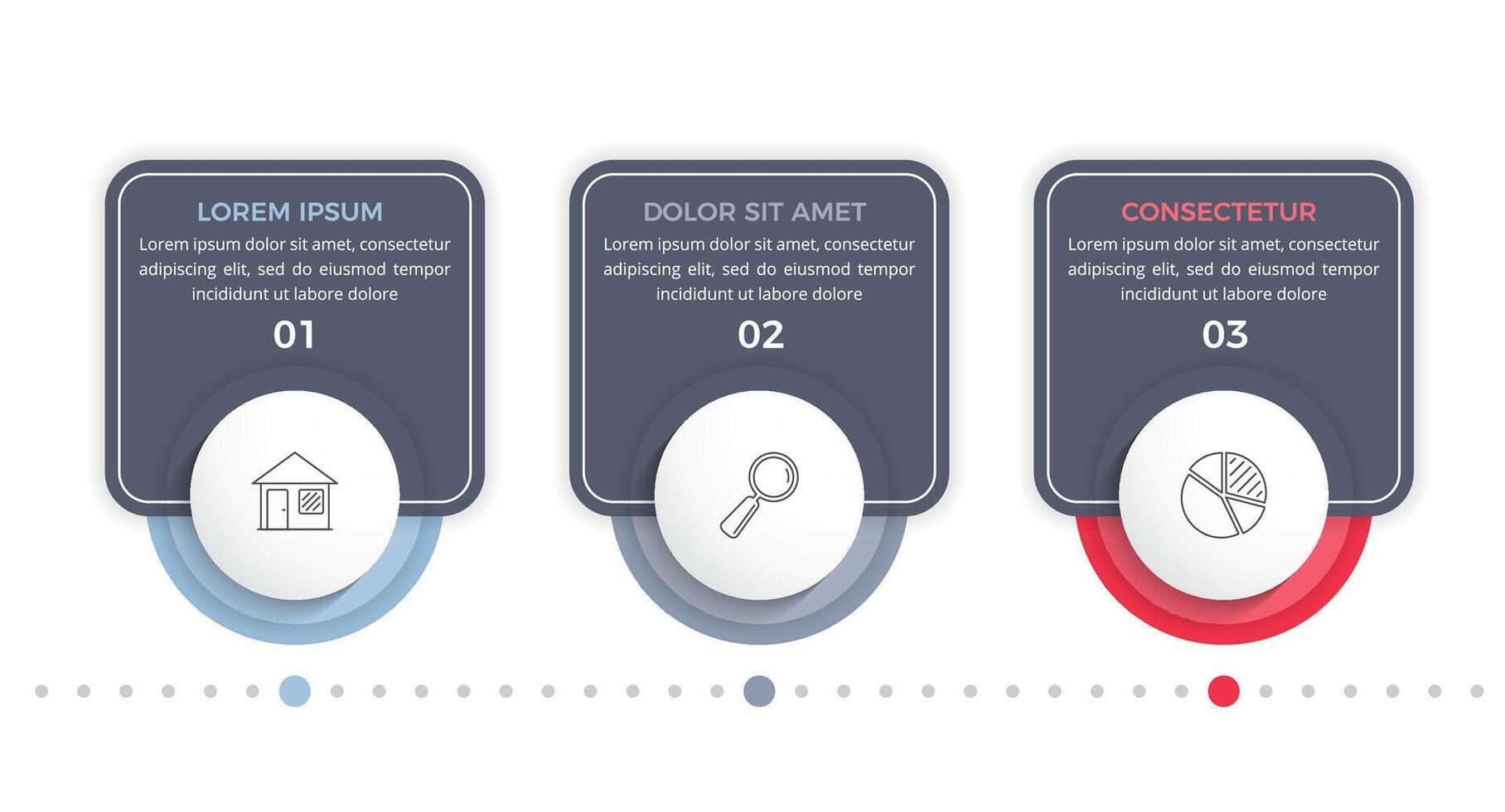 LOREM IPSUM
Lorem ipsum dolor sit amet, consectetur adipiscing elit, sed do eiusmod tempor incididunt ut labore dolore
01

DOLOR SIT AMET
Lorem ipsum dolor sit amet, consectetur adipiscing elit, sed do eiusmod tempor incididunt ut labore dolore
02

CONSECTETUR
Lorem ipsum dolor sit amet, consectetur adipiscing elit, sed do eiusmod tempor incididunt ut labore dolore
03