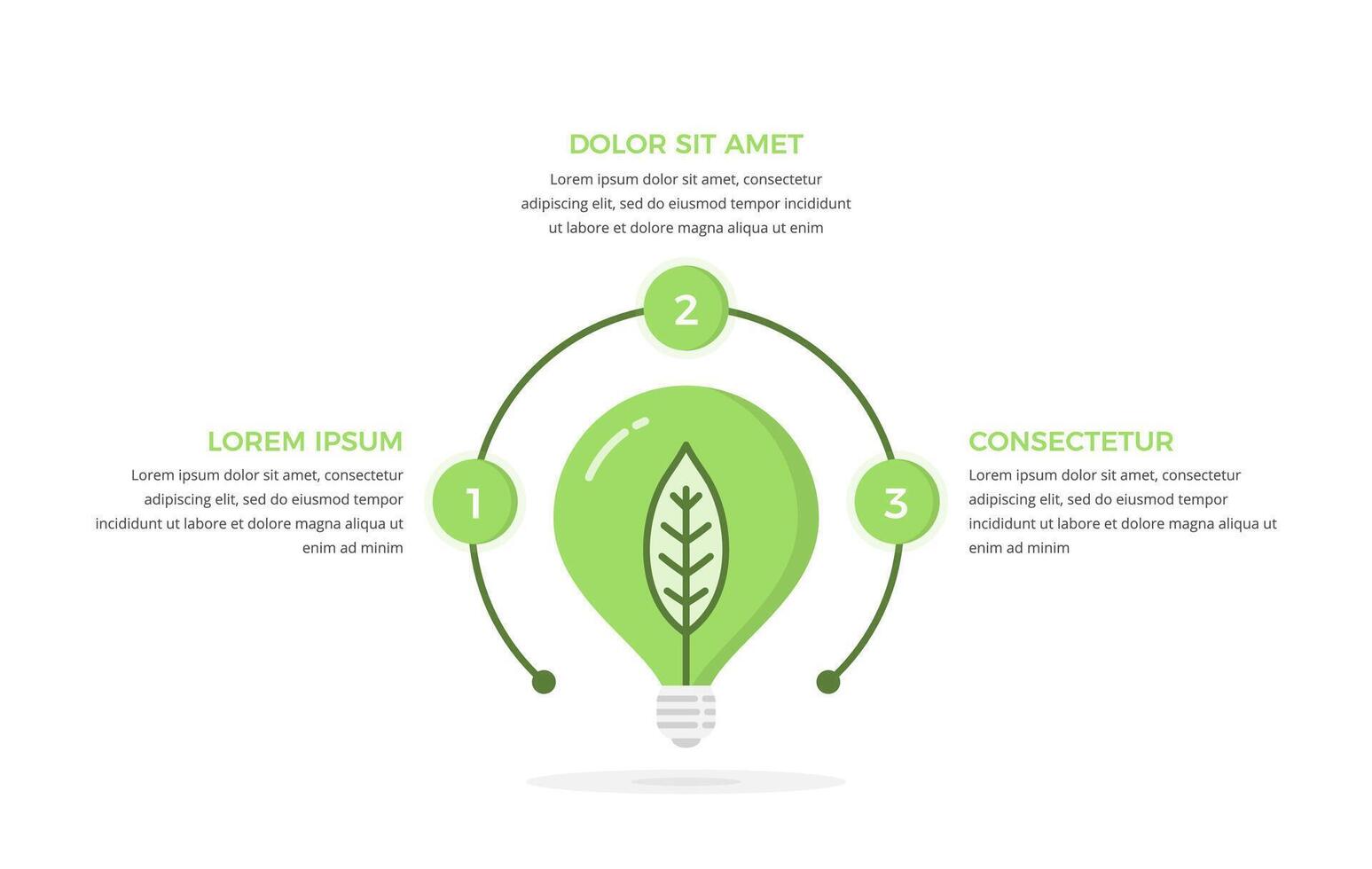 DOLOR SIT AMET

Lorem ipsum dolor sit amet, consectetur adipiscing elit, sed do eiusmod tempor incididunt ut labore et dolore magna aliqua ut enim

2

LOREM IPSUM

Lorem ipsum dolor sit amet, consectetur adipiscing elit, sed do eiusmod tempor incididunt ut labore et dolore magna aliqua ut enim ad minim

1

3

CONSECTETUR

Lorem ipsum dolor sit amet, consectetur adipiscing elit, sed do eiusmod tempor incididunt ut labore et dolore magna aliqua ut enim ad minim