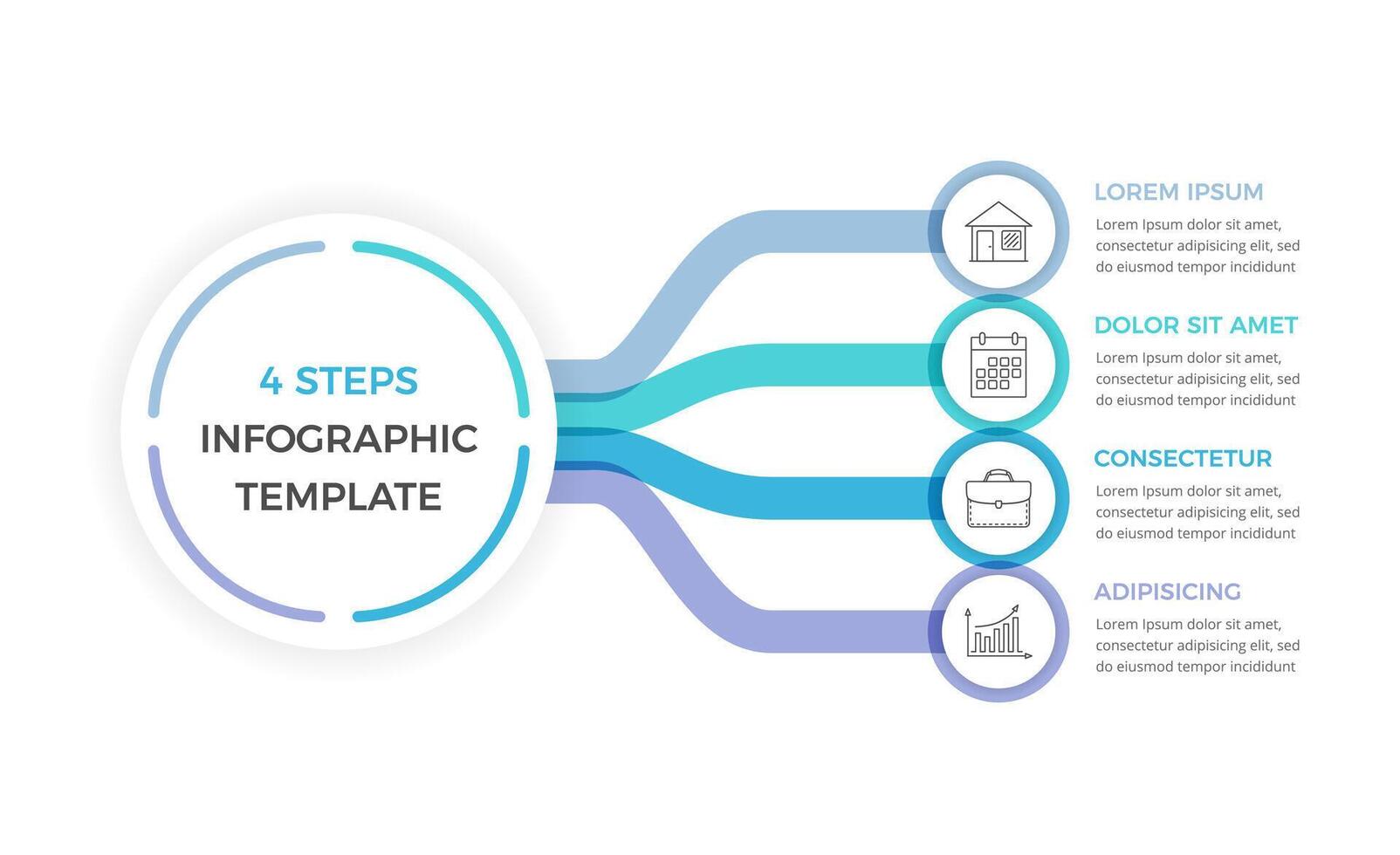 4 STEPS
INFOGRAPHIC
TEMPLATE

LOREM IPSUM
Lorem Ipsum dolor sit amet, consectetur adipisicing elit, sed do eiusmod tempor incididunt

DOLOR SIT AMET
Lorem Ipsum dolor sit amet, consectetur adipisicing elit, sed do eiusmod tempor incididunt

CONSECTETUR
Lorem Ipsum dolor sit amet, consectetur adipisicing elit, sed do eiusmod tempor incididunt

ADIPISICING
Lorem Ipsum dolor sit amet, consectetur adipisicing elit, sed do eiusmod tempor incididunt