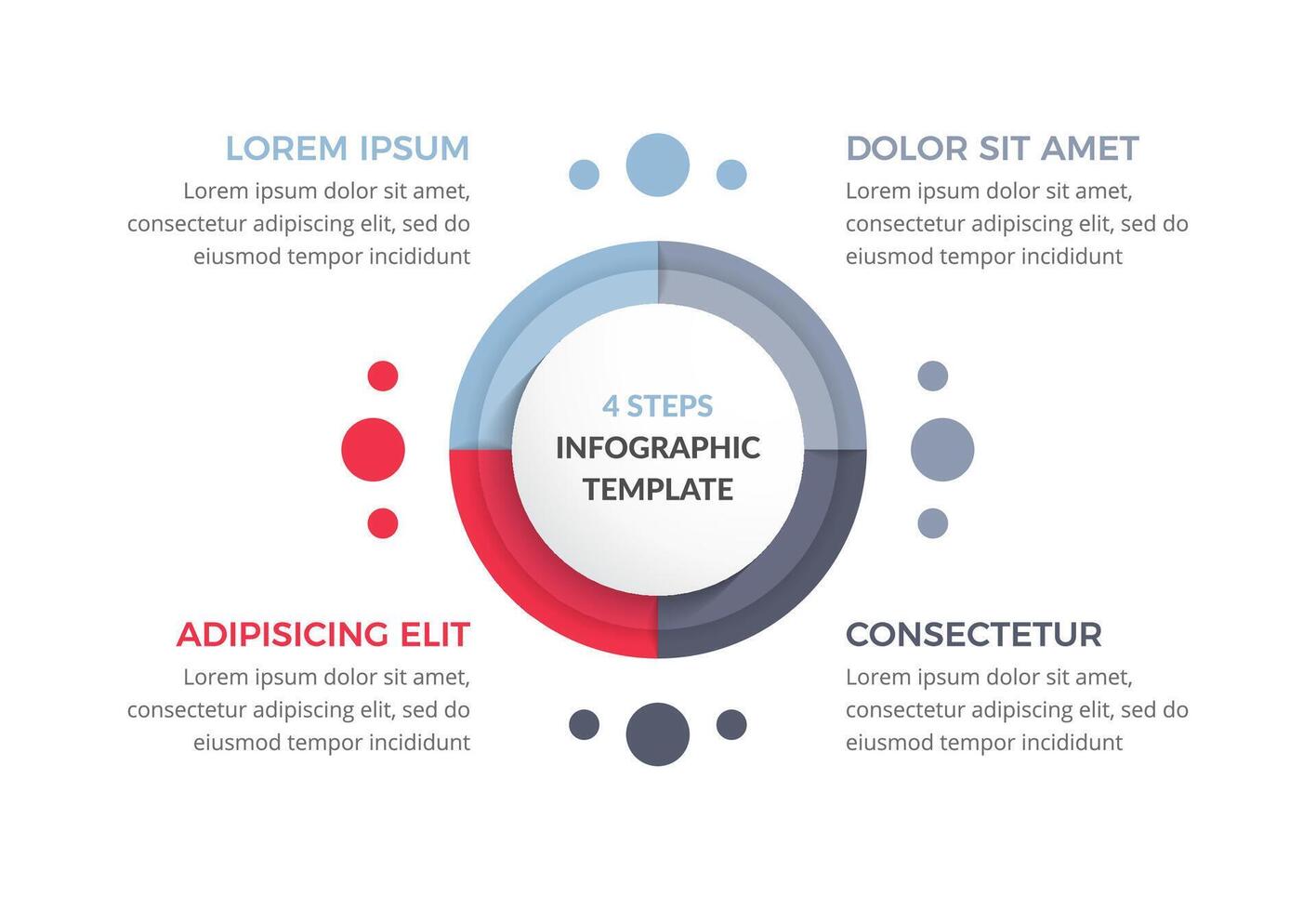 LOREM IPSUM
Lorem ipsum dolor sit amet, consectetur adipiscing elit, sed do eiusmod tempor incididunt

DOLOR SIT AMET
Lorem ipsum dolor sit amet, consectetur adipiscing elit, sed do eiusmod tempor incididunt

4 STEPS
INFOGRAPHIC
TEMPLATE

ADIPISICING ELIT
Lorem ipsum dolor sit amet, consectetur adipiscing elit, sed do eiusmod tempor incididunt

CONSECTETUR
Lorem ipsum dolor sit amet, consectetur adipiscing elit, sed do eiusmod tempor incididunt