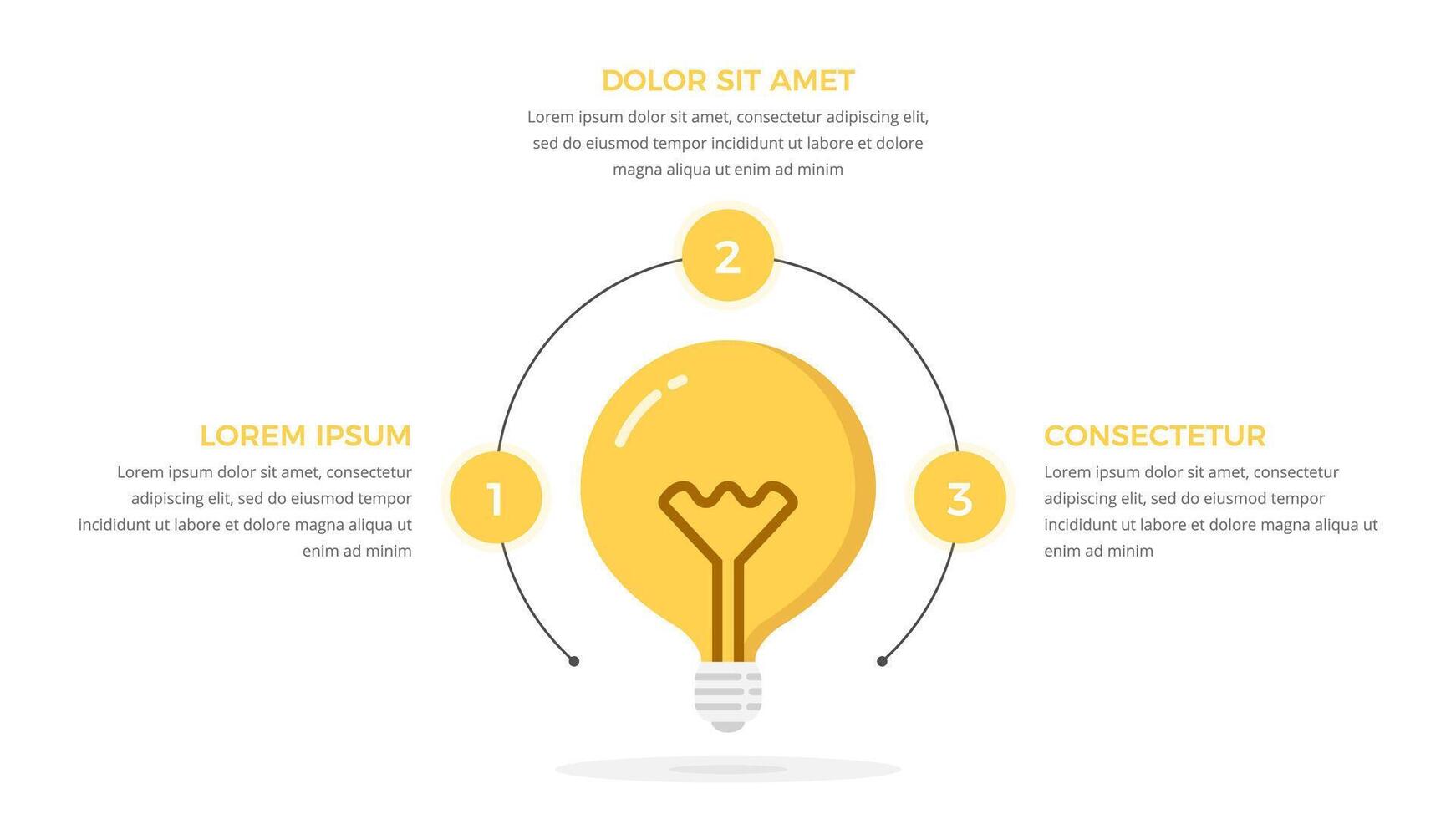 DOLOR SIT AMET

Lorem ipsum dolor sit amet, consectetur adipiscing elit, sed do eiusmod tempor incididunt ut labore et dolore magna aliqua ut enim ad minim

2

LOREM IPSUM

Lorem ipsum dolor sit amet, consectetur adipiscing elit, sed do eiusmod tempor incididunt ut labore et dolore magna aliqua ut enim ad minim

1

3

CONSECTETUR

Lorem ipsum dolor sit amet, consectetur adipiscing elit, sed do eiusmod tempor incididunt ut labore et dolore magna aliqua ut enim ad minim