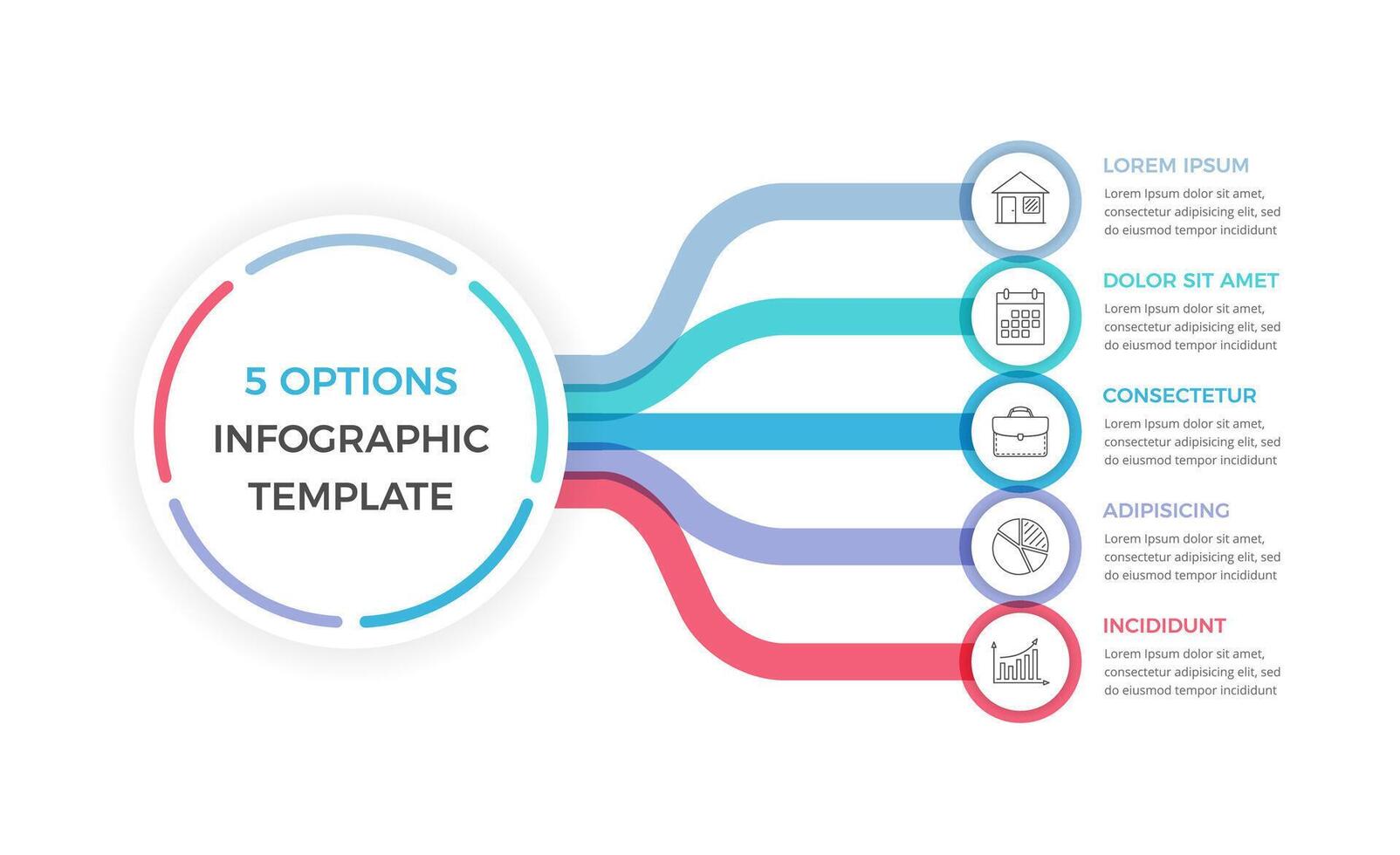 5 OPTIONS
INFOGRAPHIC
TEMPLATE

LOREM IPSUM
Lorem Ipsum dolor sit amet, consectetur adipisicing elit, sed do eiusmod tempor incididunt

DOLOR SIT AMET
Lorem Ipsum dolor sit amet, consectetur adipisicing elit, sed do eiusmod tempor incididunt

CONSECTETUR
Lorem Ipsum dolor sit amet, consectetur adipisicing elit, sed do eiusmod tempor incididunt

ADIPISICING
Lorem Ipsum dolor sit amet, consectetur adipisicing elit, sed do eiusmod tempor incididunt

INCIDIDUNT
Lorem Ipsum dolor sit amet, consectetur adipisicing elit, sed do eiusmod tempor incididunt