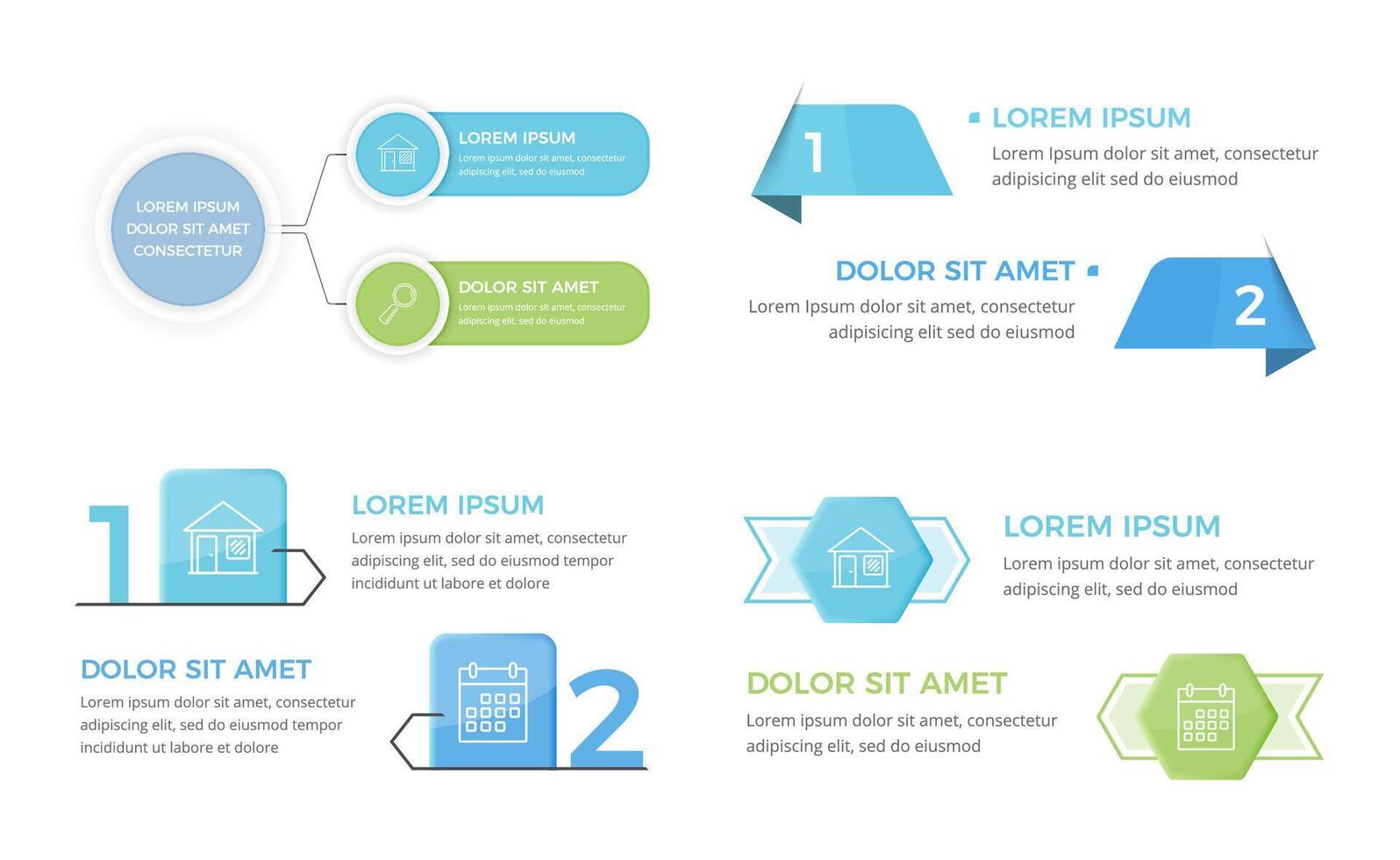 LOREM IPSUM DOLOR SIT AMET CONSECTETUR

LOREM IPSUM
Lorem ipsum dolor sit amet, consectetur adipiscing elit, sed do eiusmod

DOLOR SIT AMET
Lorem ipsum dolor sit amet, consectetur adipiscing elit, sed do eiusmod

1

LOREM IPSUM
Lorem Ipsum dolor sit amet, consectetur adipisicing elit sed do eiusmod

DOLOR SIT AMET
Lorem Ipsum dolor sit amet, consectetur adipisicing elit sed do eiusmod

2

1

LOREM IPSUM
Lorem ipsum dolor sit amet, consectetur adipiscing elit, sed do eiusmod tempor incididunt ut labore et dolore

DOLOR SIT AMET
Lorem ipsum dolor sit amet, consectetur adipiscing elit, sed do eiusmod tempor incididunt ut labore et dolore

2

LOREM IPSUM
Lorem ipsum dolor sit amet, consectetur adipiscing elit, sed do eiusmod

DOLOR SIT AMET
Lorem ipsum dolor sit amet, consectetur adipiscing elit, sed do eiusmod