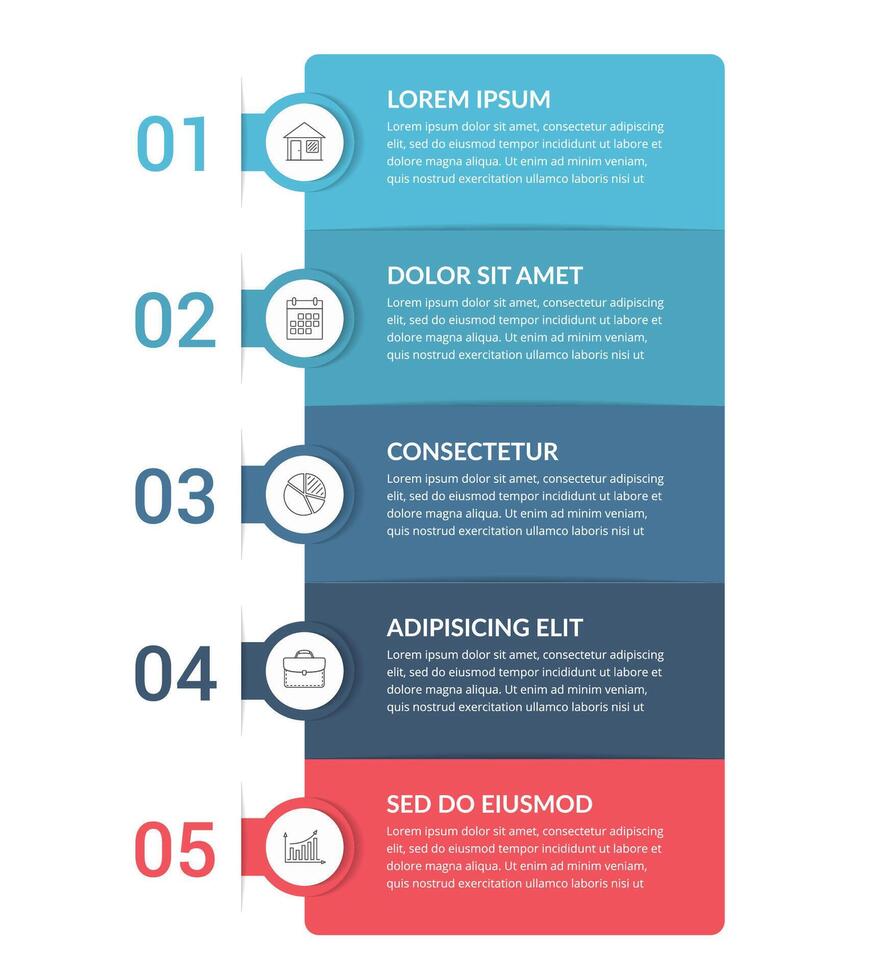 01

LOREM IPSUM

Lorem ipsum dolor sit amet, consectetur adipiscing elit, sed do eiusmod tempor incididunt ut labore et dolore magna aliqua. Ut enim ad minim veniam, quis nostrud exercitation ullamco laboris nisi ut

02

DOLOR SIT AMET

Lorem ipsum dolor sit amet, consectetur adipiscing elit, sed do eiusmod tempor incididunt ut labore et dolore magna aliqua. Ut enim ad minim veniam, quis nostrud exercitation ullamco laboris nisi ut

03

CONSECTETUR

Lorem ipsum dolor sit amet, consectetur adipiscing elit, sed do eiusmod tempor incididunt ut labore et dolore magna aliqua. Ut enim ad minim veniam, quis nostrud exercitation ullamco laboris nisi ut

04

ADIPISICING ELIT

Lorem ipsum dolor sit amet, consectetur adipiscing elit, sed do eiusmod tempor incididunt ut labore et dolore magna aliqua. Ut enim ad minim veniam, quis nostrud exercitation ullamco laboris nisi ut

05

SED DO EIUSMOD

Lorem ipsum dolor sit amet, consectetur adipiscing elit, sed do eiusmod tempor incididunt ut labore et dolore magna aliqua. Ut enim ad minim veniam, quis nostrud exercitation ullamco laboris nisi ut