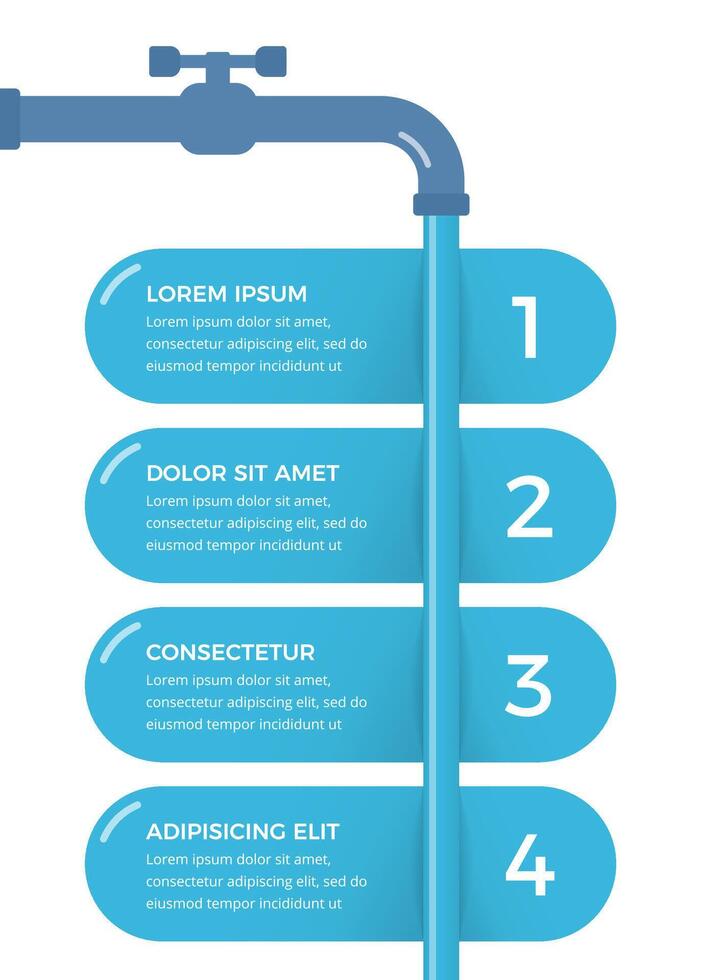 LOREM IPSUM
Lorem ipsum dolor sit amet, consectetur adipiscing elit, sed do eiusmod tempor incididunt ut

1

DOLOR SIT AMET
Lorem ipsum dolor sit amet, consectetur adipiscing elit, sed do eiusmod tempor incididunt ut

2

CONSECTETUR
Lorem ipsum dolor sit amet, consectetur adipiscing elit, sed do eiusmod tempor incididunt ut

3

ADIPISICING ELIT
Lorem ipsum dolor sit amet, consectetur adipiscing elit, sed do eiusmod tempor incididunt ut

4