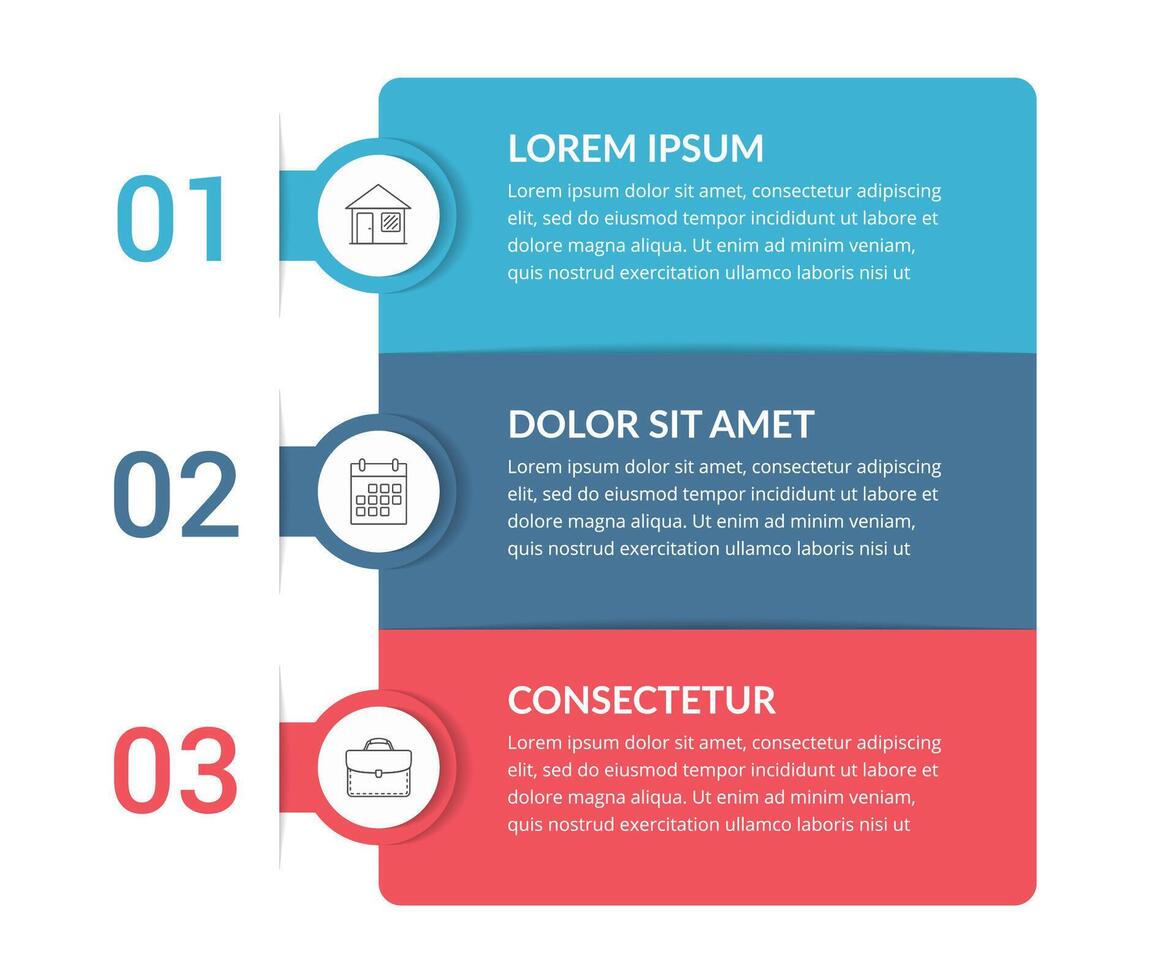 01

LOREM IPSUM

Lorem ipsum dolor sit amet, consectetur adipiscing elit, sed do eiusmod tempor incididunt ut labore et dolore magna aliqua. Ut enim ad minim veniam, quis nostrud exercitation ullamco laboris nisi ut

02

DOLOR SIT AMET

Lorem ipsum dolor sit amet, consectetur adipiscing elit, sed do eiusmod tempor incididunt ut labore et dolore magna aliqua. Ut enim ad minim veniam, quis nostrud exercitation ullamco laboris nisi ut

03

CONSECTETUR

Lorem ipsum dolor sit amet, consectetur adipiscing elit, sed do eiusmod tempor incididunt ut labore et dolore magna aliqua. Ut enim ad minim veniam, quis nostrud exercitation ullamco laboris nisi ut