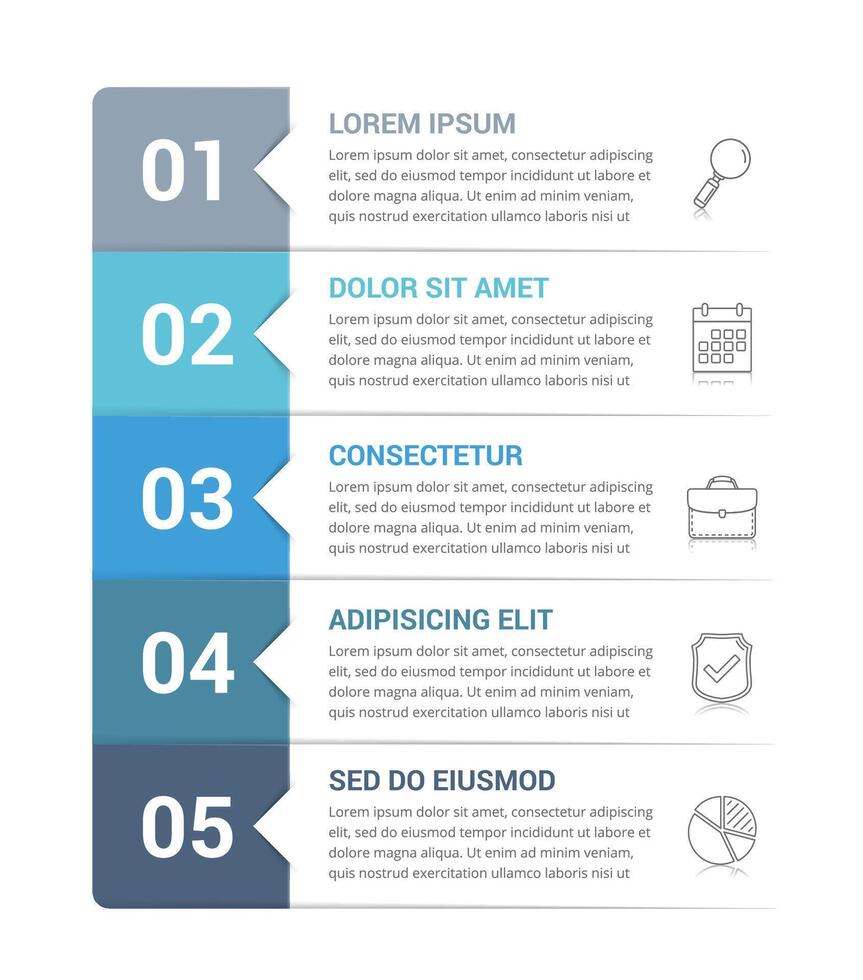 01

LOREM IPSUM

Lorem ipsum dolor sit amet, consectetur adipiscing elit, sed do eiusmod tempor incididunt ut labore et dolore magna aliqua. Ut enim ad minim veniam, quis nostrud exercitation ullamco laboris nisi ut

02

DOLOR SIT AMET

Lorem ipsum dolor sit amet, consectetur adipiscing elit, sed do eiusmod tempor incididunt ut labore et dolore magna aliqua. Ut enim ad minim veniam, quis nostrud exercitation ullamco laboris nisi ut

03

CONSECTETUR

Lorem ipsum dolor sit amet, consectetur adipiscing elit, sed do eiusmod tempor incididunt ut labore et dolore magna aliqua. Ut enim ad minim veniam, quis nostrud exercitation ullamco laboris nisi ut

04

ADIPISICING ELIT

Lorem ipsum dolor sit amet, consectetur adipiscing elit, sed do eiusmod tempor incididunt ut labore et dolore magna aliqua. Ut enim ad minim veniam, quis nostrud exercitation ullamco laboris nisi ut

05

SED DO EIUSMOD

Lorem ipsum dolor sit amet, consectetur adipiscing elit, sed do eiusmod tempor incididunt ut labore et dolore magna aliqua. Ut enim ad minim veniam, quis nostrud exercitation ullamco laboris nisi ut