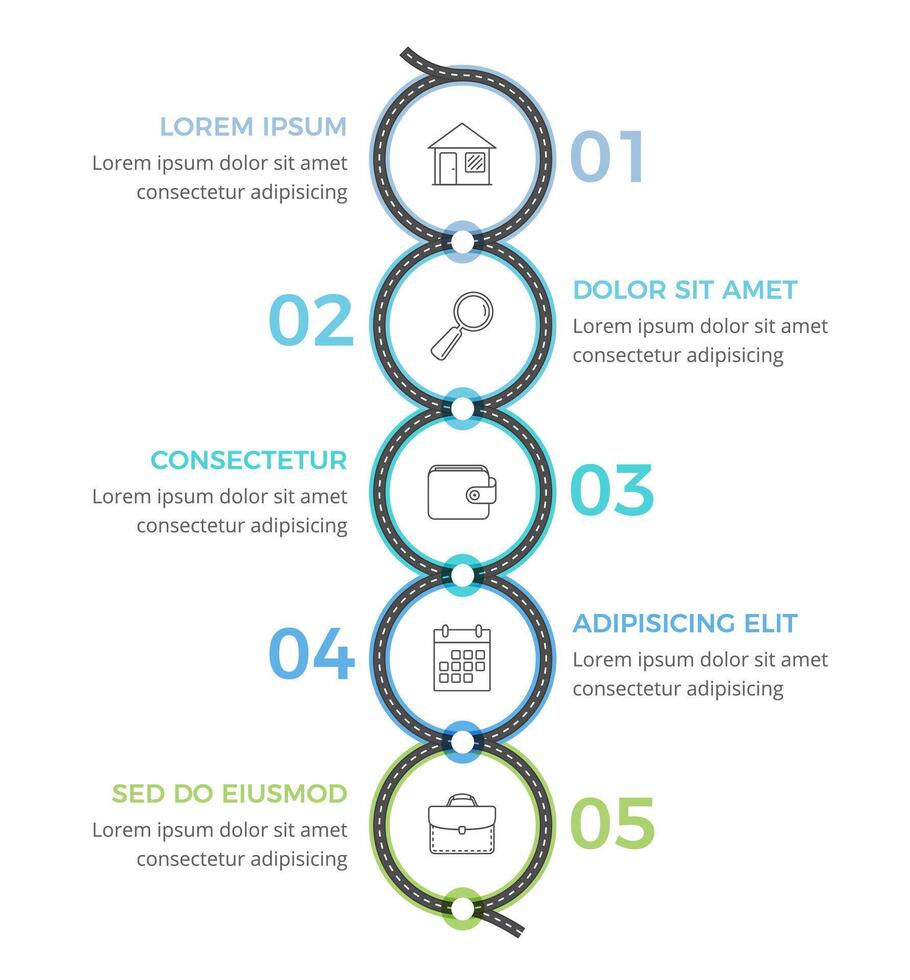 LOREM IPSUM
Lorem ipsum dolor sit amet consectetur adipisicing

01

02

DOLOR SIT AMET
Lorem ipsum dolor sit amet consectetur adipisicing

CONSECTETUR
Lorem ipsum dolor sit amet consectetur adipisicing

03

04

ADIPISICING ELIT
Lorem ipsum dolor sit amet consectetur adipisicing

SED DO EIUSMOD
Lorem ipsum dolor sit amet consectetur adipisicing

05