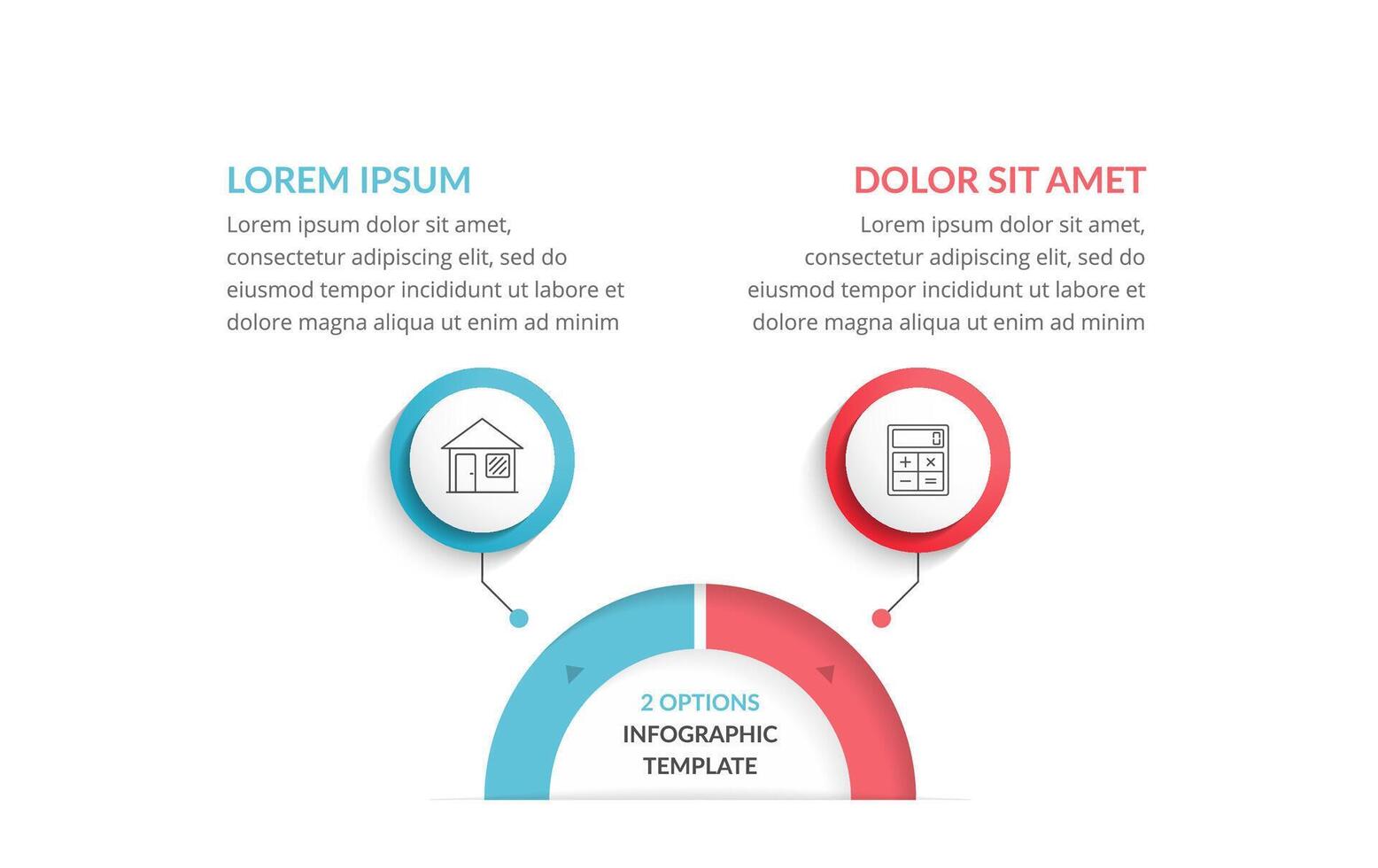 LOREM IPSUM

Lorem ipsum dolor sit amet, consectetur adipiscing elit, sed do eiusmod tempor incididunt ut labore et dolore magna aliqua ut enim ad minim

DOLOR SIT AMET

Lorem ipsum dolor sit amet, consectetur adipiscing elit, sed do eiusmod tempor incididunt ut labore et dolore magna aliqua ut enim ad minim

2 OPTIONS
INFOGRAPHIC
TEMPLATE