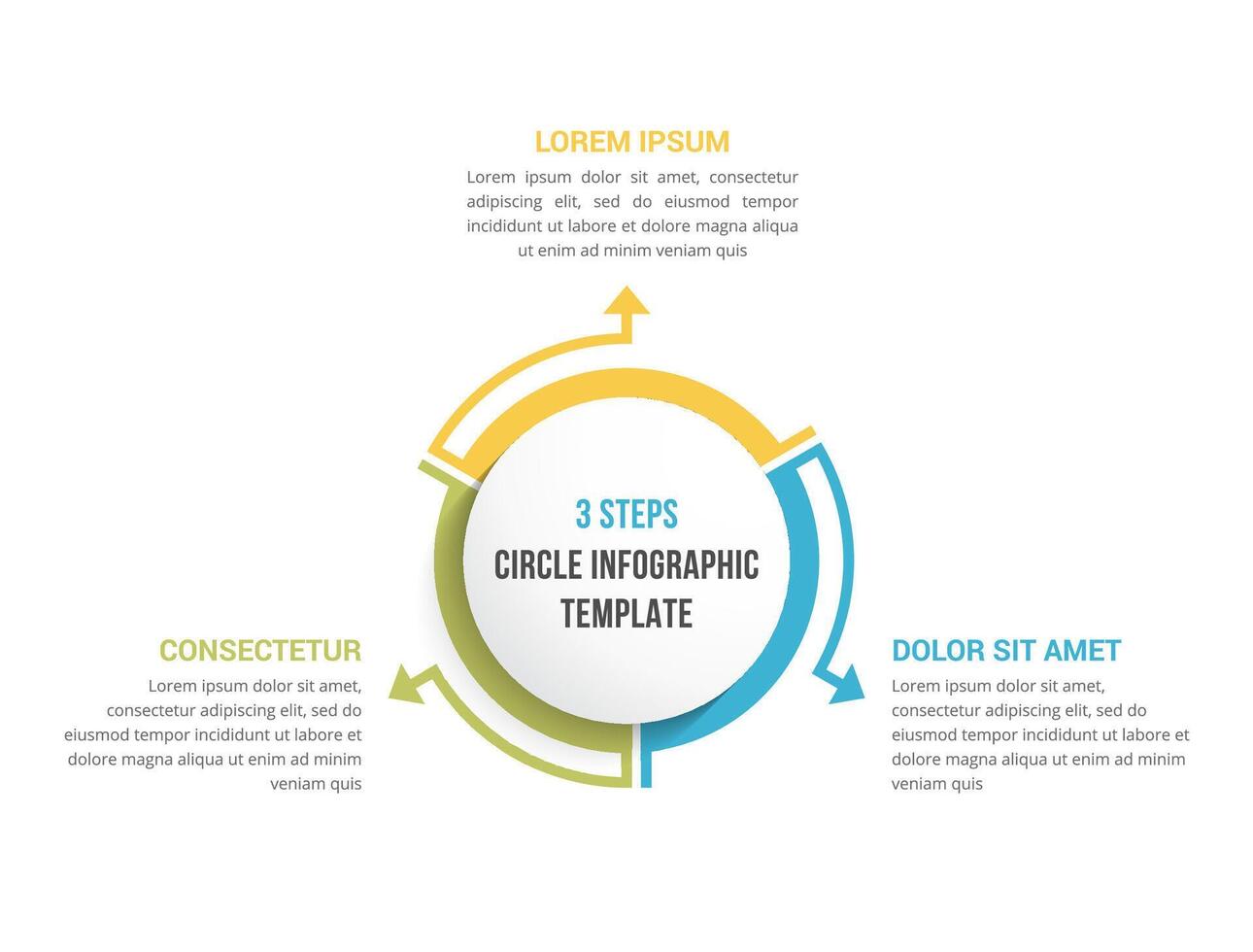 LOREM IPSUM
Lorem ipsum dolor sit amet, consectetur adipiscing elit, sed do eiusmod tempor incididunt ut labore et dolore magna aliqua ut enim ad minim veniam quis

3 STEPS
CIRCLE INFOGRAPHIC TEMPLATE

CONSECTETUR
Lorem ipsum dolor sit amet, consectetur adipiscing elit, sed do eiusmod tempor incididunt ut labore et dolore magna aliqua ut enim ad minim veniam quis

DOLOR SIT AMET
Lorem ipsum dolor sit amet, consectetur adipiscing elit, sed do eiusmod tempor incididunt ut labore et dolore magna aliqua ut enim ad minim veniam quis