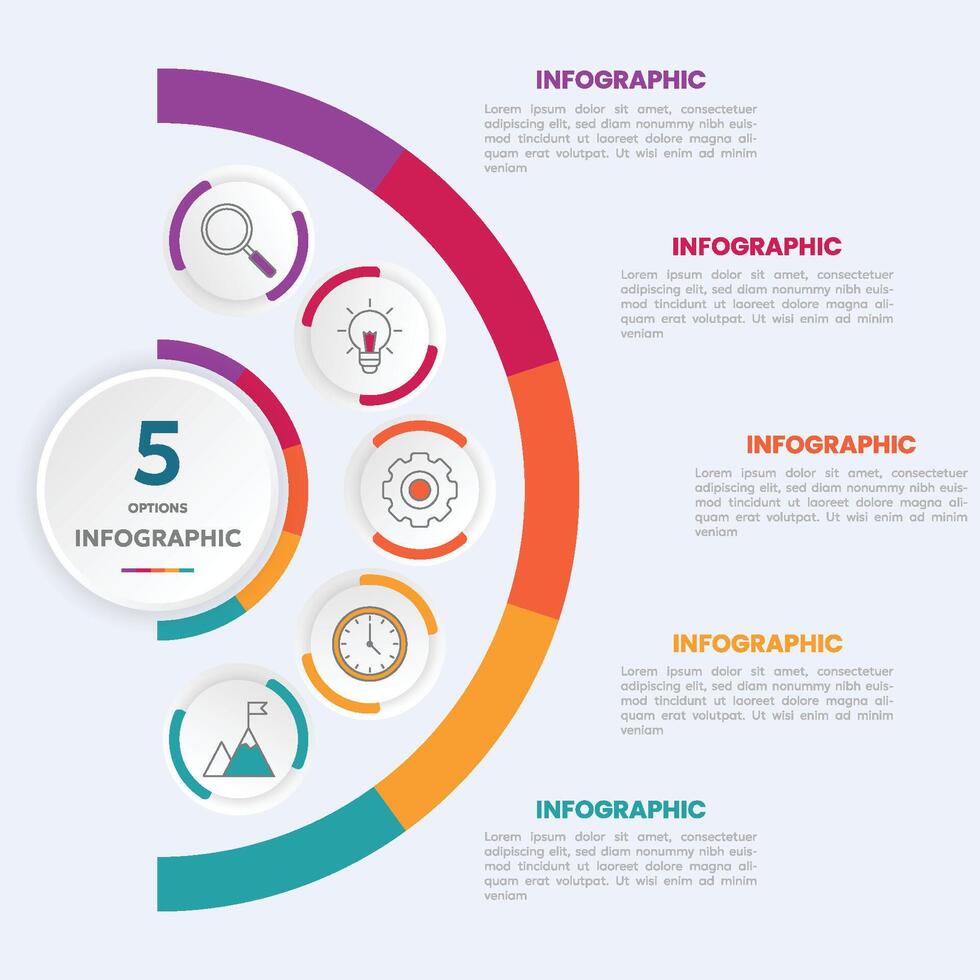 5
OPTIONS
INFOGRAPHIC

INFOGRAPHIC
Lorem ipsum dolor sit amet, consectetuer adipiscing elit, sed diam nonummy nibh euismod tincidunt ut laoreet dolore magna aliquam erat volutpat. Ut wisi enim ad minim veniam

INFOGRAPHIC
Lorem ipsum dolor sit amet, consectetuer adipiscing elit, sed diam nonummy nibh euismod tincidunt ut laoreet dolore magna aliquam erat volutpat. Ut wisi enim ad minim veniam

INFOGRAPHIC
Lorem ipsum dolor sit amet, consectetuer adipiscing elit, sed diam nonummy nibh euismod tincidunt ut laoreet dolore magna aliquam erat volutpat. Ut wisi enim ad minim veniam

INFOGRAPHIC
Lorem ipsum dolor sit amet, consectetuer adipiscing elit, sed diam nonummy nibh euismod tincidunt ut laoreet dolore magna aliquam erat volutpat. Ut wisi enim ad minim veniam

INFOGRAPHIC
Lorem ipsum dolor sit amet, consectetuer adipiscing elit, sed diam nonummy nibh euismod tincidunt ut laoreet dolore magna aliquam erat volutpat. Ut wisi enim ad minim veniam