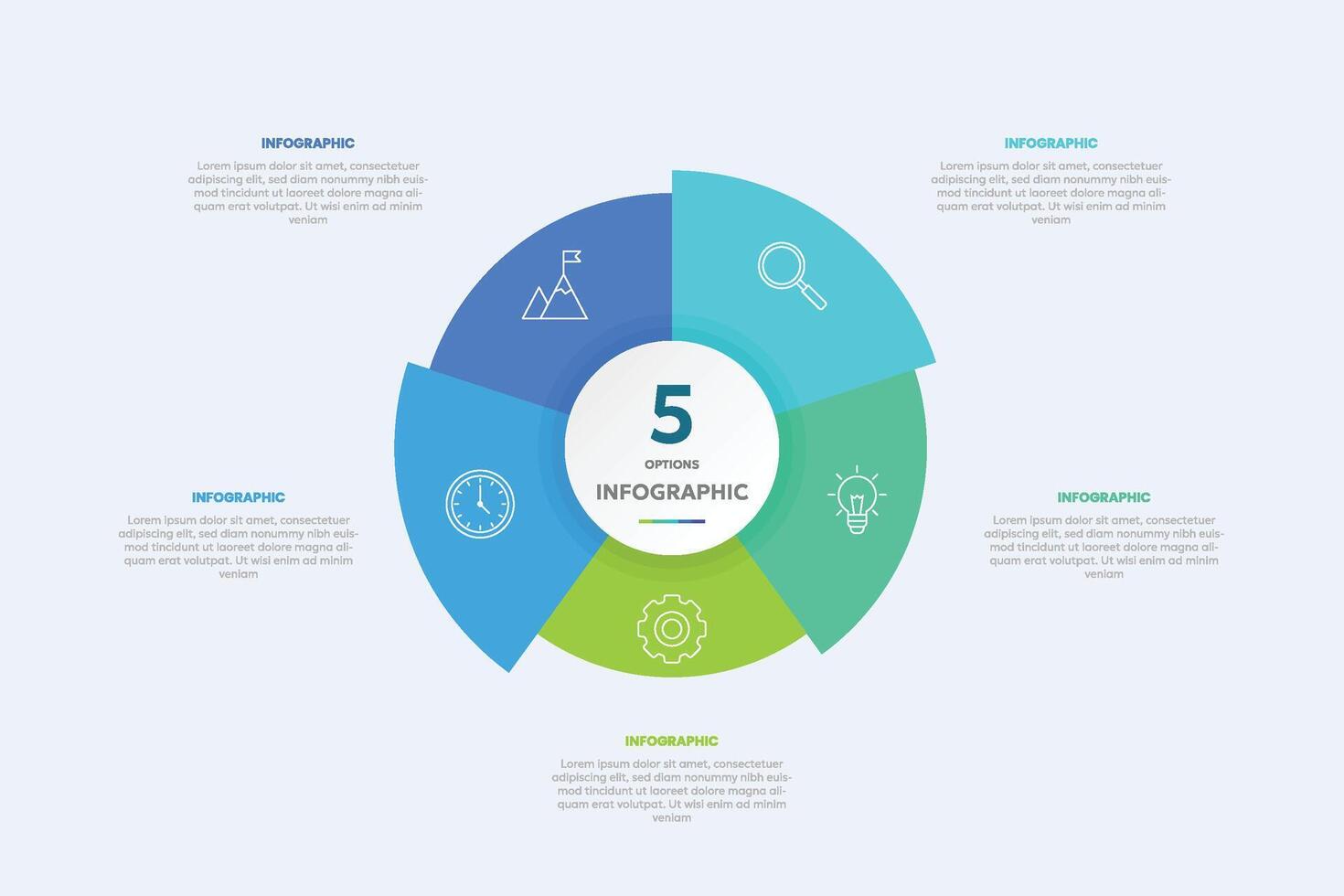 INFOGRAPHIC

Lorem ipsum dolor sit amet, consectetuer adipiscing elit, sed diam nonummy nibh euismod tincidunt ut laoreet dolore magna aliquam erat volutpat. Ut wisi enim ad minim veniam

INFOGRAPHIC

Lorem ipsum dolor sit amet, consectetuer adipiscing elit, sed diam nonummy nibh euismod tincidunt ut laoreet dolore magna aliquam erat volutpat. Ut wisi enim ad minim veniam

5

OPTIONS

INFOGRAPHIC

INFOGRAPHIC

Lorem ipsum dolor sit amet, consectetuer adipiscing elit, sed diam nonummy nibh euismod tincidunt ut laoreet dolore magna aliquam erat volutpat. Ut wisi enim ad minim veniam

INFOGRAPHIC

Lorem ipsum dolor sit amet, consectetuer adipiscing elit, sed diam nonummy nibh euismod tincidunt ut laoreet dolore magna aliquam erat volutpat. Ut wisi enim ad minim veniam

INFOGRAPHIC

Lorem ipsum dolor sit amet, consectetuer adipiscing elit, sed diam nonummy nibh euismod tincidunt ut laoreet dolore magna aliquam erat volutpat. Ut wisi enim ad minim veniam