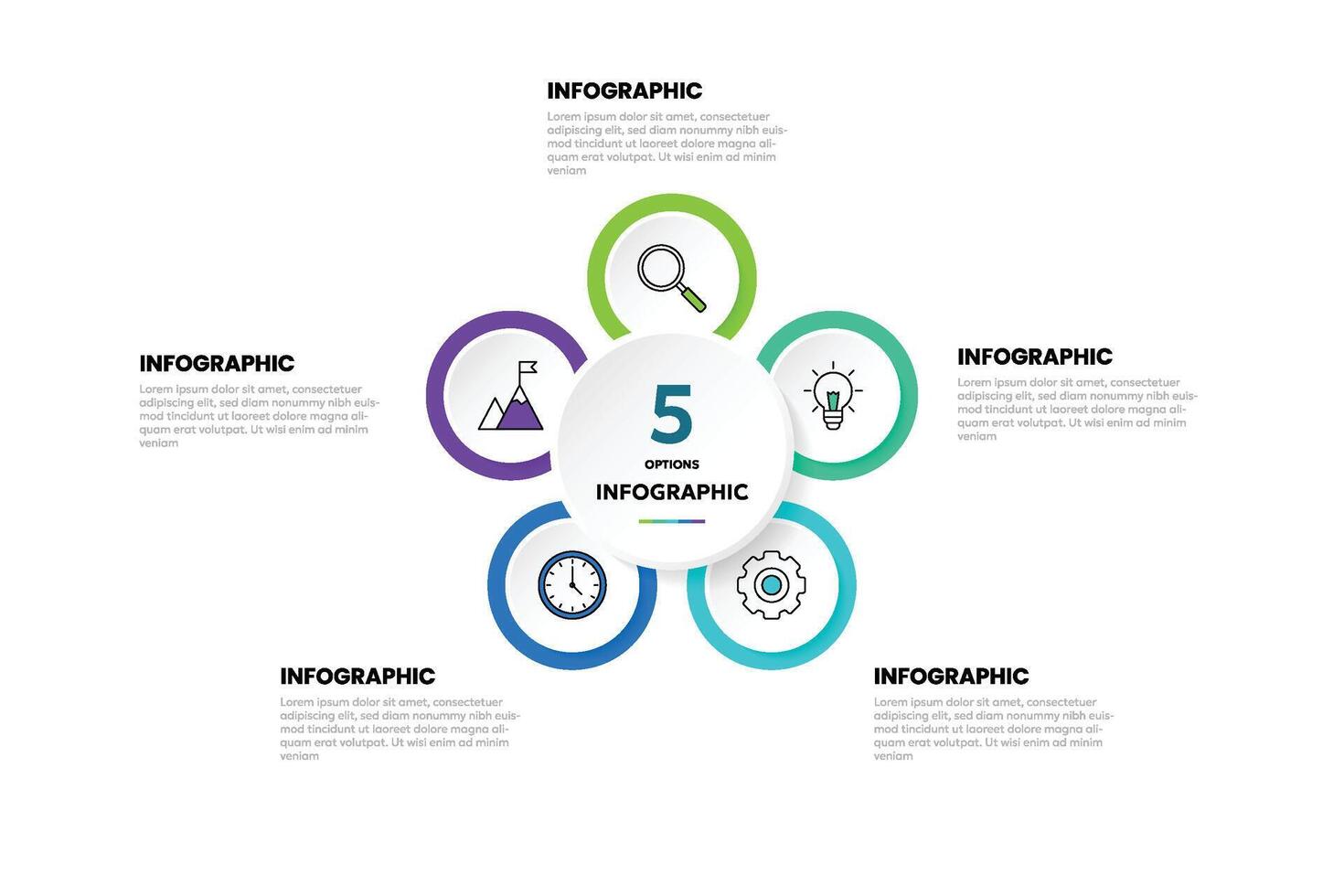 INFOGRAPHIC

Lorem ipsum dolor sit amet, consectetuer adipiscing elit, sed diam nonummy nibh euismod tincidunt ut laoreet dolore magna aliquam erat volutpat. Ut wisi enim ad minim veniam

INFOGRAPHIC

Lorem ipsum dolor sit amet, consectetuer adipiscing elit, sed diam nonummy nibh euismod tincidunt ut laoreet dolore magna aliquam erat volutpat. Ut wisi enim ad minim veniam

5

OPTIONS

INFOGRAPHIC

INFOGRAPHIC

Lorem ipsum dolor sit amet, consectetuer adipiscing elit, sed diam nonummy nibh euismod tincidunt ut laoreet dolore magna aliquam erat volutpat. Ut wisi enim ad minim veniam

INFOGRAPHIC

Lorem ipsum dolor sit amet, consectetuer adipiscing elit, sed diam nonummy nibh euismod tincidunt ut laoreet dolore magna aliquam erat volutpat. Ut wisi enim ad minim veniam

INFOGRAPHIC

Lorem ipsum dolor sit amet, consectetuer adipiscing elit, sed diam nonummy nibh euismod tincidunt ut laoreet dolore magna aliquam erat volutpat. Ut wisi enim ad minim veniam