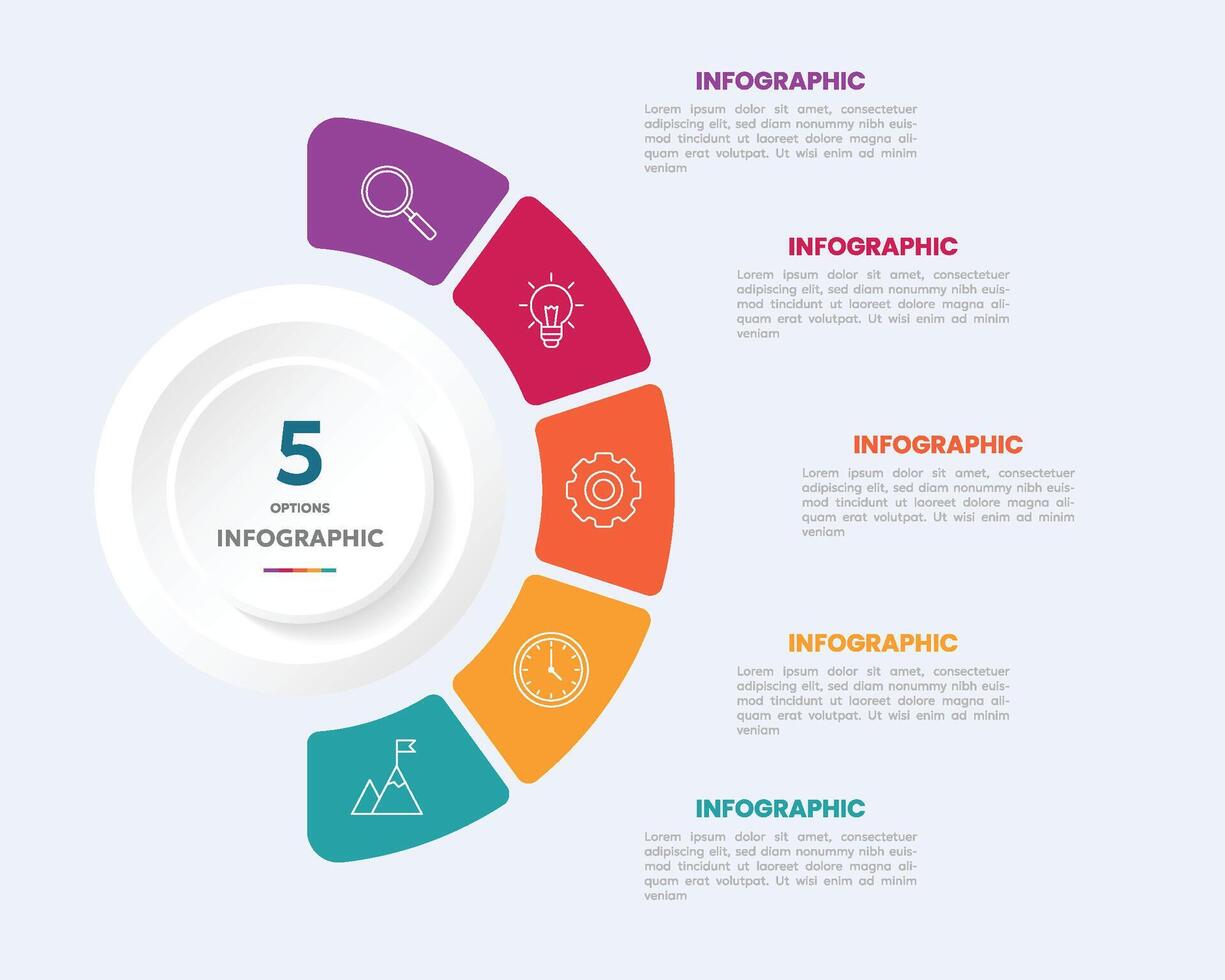 5

OPTIONS

INFOGRAPHIC

INFOGRAPHIC

Lorem ipsum dolor sit amet, consectetuer adipiscing elit, sed diam nonummy nibh euismod tincidunt ut laoreet dolore magna aliquam erat volutpat. Ut wisi enim ad minim veniam

INFOGRAPHIC

Lorem ipsum dolor sit amet, consectetuer adipiscing elit, sed diam nonummy nibh euismod tincidunt ut laoreet dolore magna aliquam erat volutpat. Ut wisi enim ad minim veniam

INFOGRAPHIC

Lorem ipsum dolor sit amet, consectetuer adipiscing elit, sed diam nonummy nibh euismod tincidunt ut laoreet dolore magna aliquam erat volutpat. Ut wisi enim ad minim veniam

INFOGRAPHIC

Lorem ipsum dolor sit amet, consectetuer adipiscing elit, sed diam nonummy nibh euismod tincidunt ut laoreet dolore magna aliquam erat volutpat. Ut wisi enim ad minim veniam

INFOGRAPHIC

Lorem ipsum dolor sit amet, consectetuer adipiscing elit, sed diam nonummy nibh euismod tincidunt ut laoreet dolore magna aliquam erat volutpat. Ut wisi enim ad minim veniam