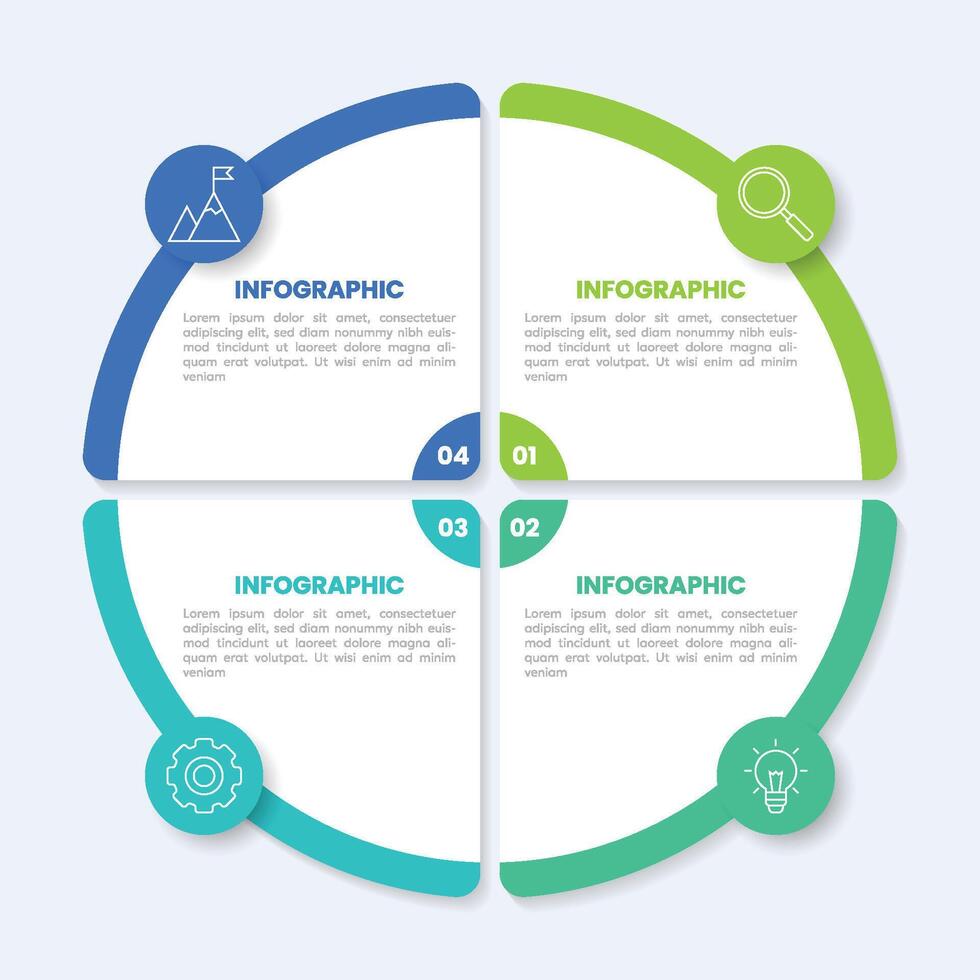 INFOGRAPHIC

Lorem ipsum dolor sit amet, consectetuer adipiscing elit, sed diam nonummy nibh euismod tincidunt ut laoreet dolore magna aliquam erat volutpat. Ut wisi enim ad minim veniam

04

INFOGRAPHIC

Lorem ipsum dolor sit amet, consectetuer adipiscing elit, sed diam nonummy nibh euismod tincidunt ut laoreet dolore magna aliquam erat volutpat. Ut wisi enim ad minim veniam

01

03

INFOGRAPHIC

Lorem ipsum dolor sit amet, consectetuer adipiscing elit, sed diam nonummy nibh euismod tincidunt ut laoreet dolore magna aliquam erat volutpat. Ut wisi enim ad minim veniam

02

INFOGRAPHIC

Lorem ipsum dolor sit amet, consectetuer adipiscing elit, sed diam nonummy nibh euismod tincidunt ut laoreet dolore magna aliquam erat volutpat. Ut wisi enim ad minim veniam