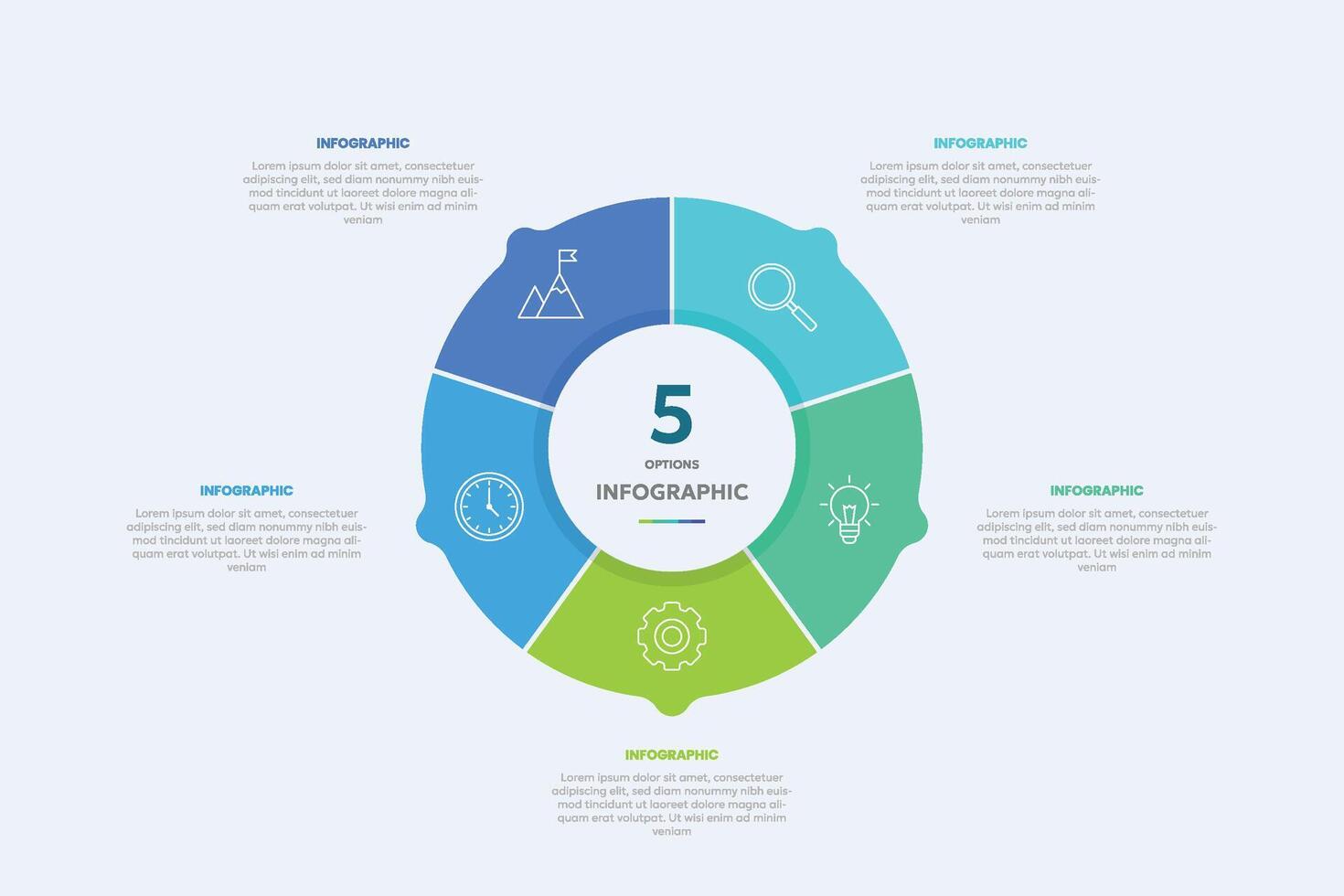 INFOGRAPHIC

Lorem ipsum dolor sit amet, consectetuer adipiscing elit, sed diam nonummy nibh euismod tincidunt ut laoreet dolore magna aliquam erat volutpat. Ut wisi enim ad minim veniam

INFOGRAPHIC

Lorem ipsum dolor sit amet, consectetuer adipiscing elit, sed diam nonummy nibh euismod tincidunt ut laoreet dolore magna aliquam erat volutpat. Ut wisi enim ad minim veniam

5

OPTIONS

INFOGRAPHIC

INFOGRAPHIC

Lorem ipsum dolor sit amet, consectetuer adipiscing elit, sed diam nonummy nibh euismod tincidunt ut laoreet dolore magna aliquam erat volutpat. Ut wisi enim ad minim veniam

INFOGRAPHIC

Lorem ipsum dolor sit amet, consectetuer adipiscing elit, sed diam nonummy nibh euismod tincidunt ut laoreet dolore magna aliquam erat volutpat. Ut wisi enim ad minim veniam

INFOGRAPHIC

Lorem ipsum dolor sit amet, consectetuer adipiscing elit, sed diam nonummy nibh euismod tincidunt ut laoreet dolore magna aliquam erat volutpat. Ut wisi enim ad minim veniam