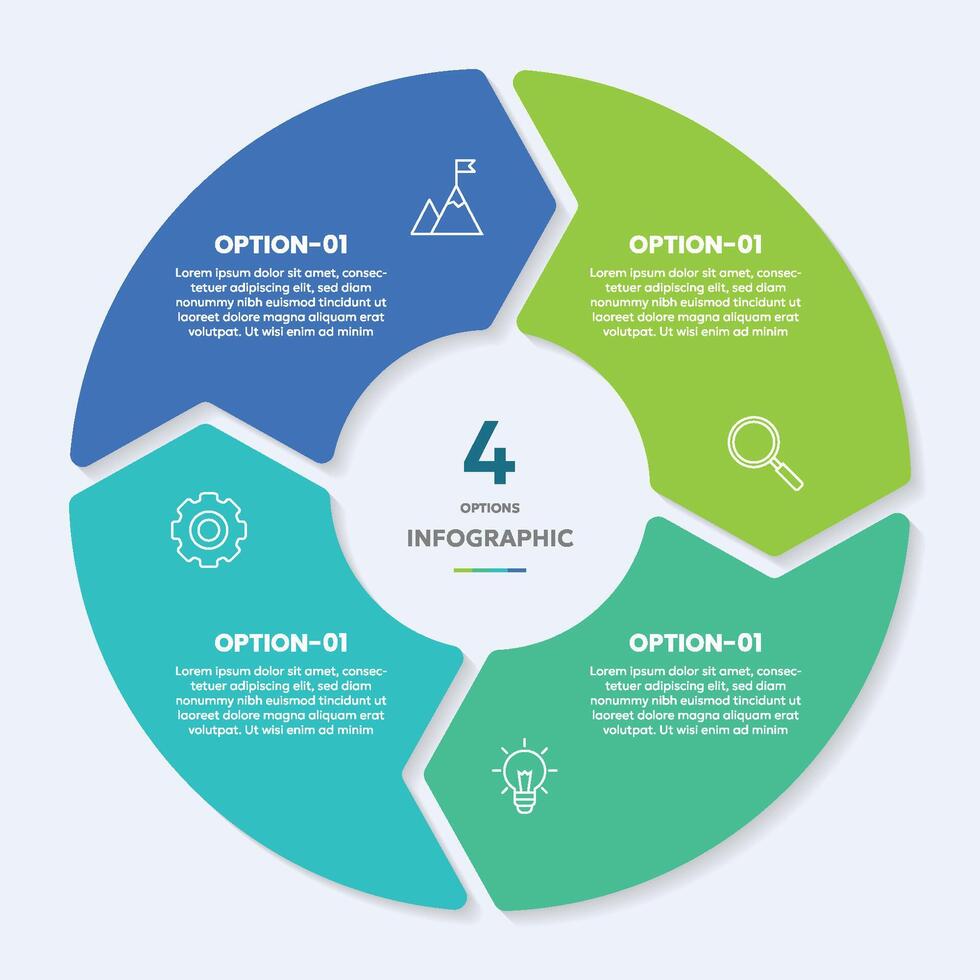 OPTION-01

Lorem ipsum dolor sit amet, consectetuer adipiscing elit, sed diam nonummy nibh euismod tincidunt ut laoreet dolore magna aliquam erat volutpat. Ut wisi enim ad minim

OPTION-01

Lorem ipsum dolor sit amet, consectetuer adipiscing elit, sed diam nonummy nibh euismod tincidunt ut laoreet dolore magna aliquam erat volutpat. Ut wisi enim ad minim

4

OPTIONS

INFOGRAPHIC

OPTION-01

Lorem ipsum dolor sit amet, consectetuer adipiscing elit, sed diam nonummy nibh euismod tincidunt ut laoreet dolore magna aliquam erat volutpat. Ut wisi enim ad minim

OPTION-01

Lorem ipsum dolor sit amet, consectetuer adipiscing elit, sed diam nonummy nibh euismod tincidunt ut laoreet dolore magna aliquam erat volutpat. Ut wisi enim ad minim