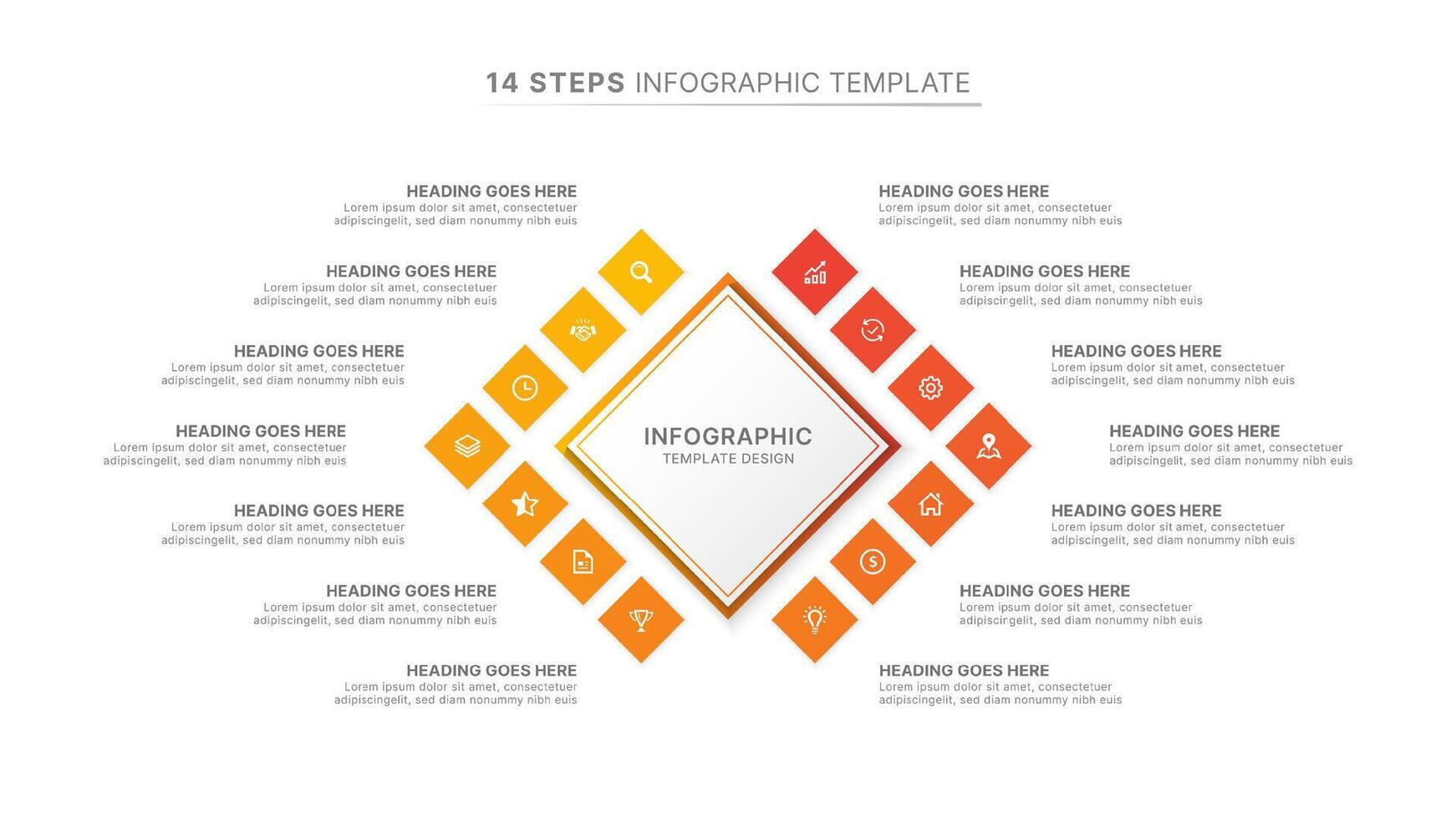 14 STEPS INFOGRAPHIC TEMPLATE

HEADING GOES HERE
Lorem ipsum dolor sit amet, consectetuer adipiscingelit, sed diam nonummy nibh euis

HEADING GOES HERE
Lorem ipsum dolor sit amet, consectetuer adipiscingelit, sed diam nonummy nibh euis

HEADING GOES HERE
Lorem ipsum dolor sit amet, consectetuer adipiscingelit, sed diam nonummy nibh euis

HEADING GOES HERE
Lorem ipsum dolor sit amet, consectetuer adipiscingelit, sed diam nonummy nibh euis

HEADING GOES HERE
Lorem ipsum dolor sit amet, consectetuer adipiscingelit, sed diam nonummy nibh euis

HEADING GOES HERE
Lorem ipsum dolor sit amet, consectetuer adipiscingelit, sed diam nonummy nibh euis

HEADING GOES HERE
Lorem ipsum dolor sit amet, consectetuer adipiscingelit, sed diam nonummy nibh euis

INFOGRAPHIC
TEMPLATE DESIGN

HEADING GOES HERE
Lorem ipsum dolor sit amet, consectetuer adipiscingelit, sed diam nonummy nibh euis

HEADING GOES HERE
Lorem ipsum dolor sit amet, consectetuer adipiscingelit, sed diam nonummy nibh euis

HEADING GOES HERE
Lorem ipsum dolor sit amet, consectetuer adipiscingelit, sed diam nonummy nibh euis

HEADING GOES HERE
Lorem ipsum dolor sit amet, consectetuer adipiscingelit, sed diam nonummy nibh euis

HEADING GOES HERE
Lorem ipsum dolor sit amet, consectetuer adipiscingelit, sed diam nonummy nibh euis

HEADING GOES HERE
Lorem ipsum dolor sit amet, consectetuer adipiscingelit, sed diam nonummy nibh euis

HEADING GOES HERE
Lorem ipsum dolor sit amet, consectetuer adipiscingelit, sed diam nonummy nibh euis