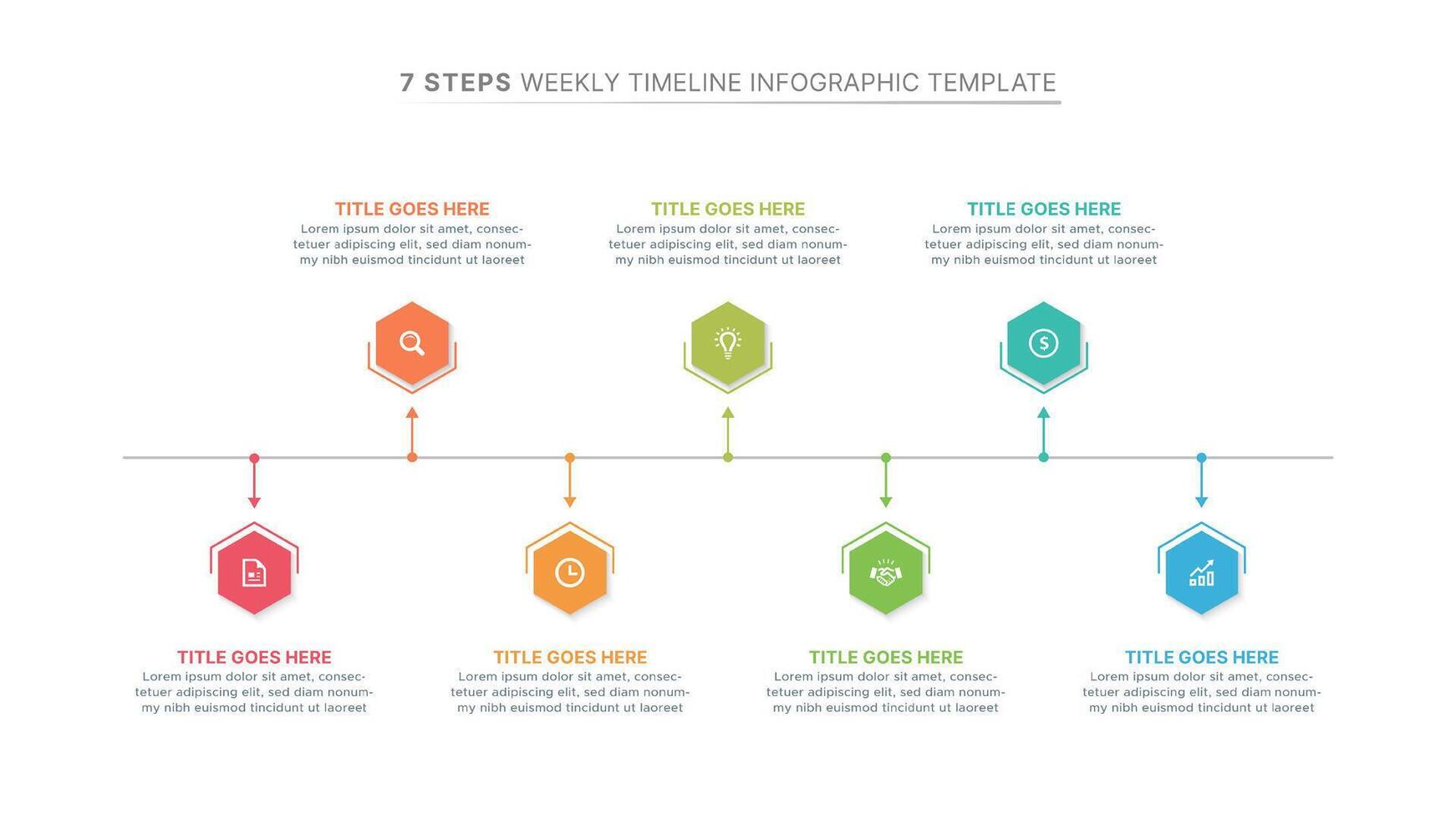 7 STEPS WEEKLY TIMELINE INFOGRAPHIC TEMPLATE

TITLE GOES HERE
Lorem ipsum dolor sit amet, consectetuer adipiscing elit, sed diam nonummy nibh euismod tincidunt ut laoreet

TITLE GOES HERE
Lorem ipsum dolor sit amet, consectetuer adipiscing elit, sed diam nonummy nibh euismod tincidunt ut laoreet

TITLE GOES HERE
Lorem ipsum dolor sit amet, consectetuer adipiscing elit, sed diam nonummy nibh euismod tincidunt ut laoreet

TITLE GOES HERE
Lorem ipsum dolor sit amet, consectetuer adipiscing elit, sed diam nonummy nibh euismod tincidunt ut laoreet

TITLE GOES HERE
Lorem ipsum dolor sit amet, consectetuer adipiscing elit, sed diam nonummy nibh euismod tincidunt ut laoreet

TITLE GOES HERE
Lorem ipsum dolor sit amet, consectetuer adipiscing elit, sed diam nonummy nibh euismod tincidunt ut laoreet

TITLE GOES HERE
Lorem ipsum dolor sit amet, consectetuer adipiscing elit, sed diam nonummy nibh euismod tincidunt ut laoreet