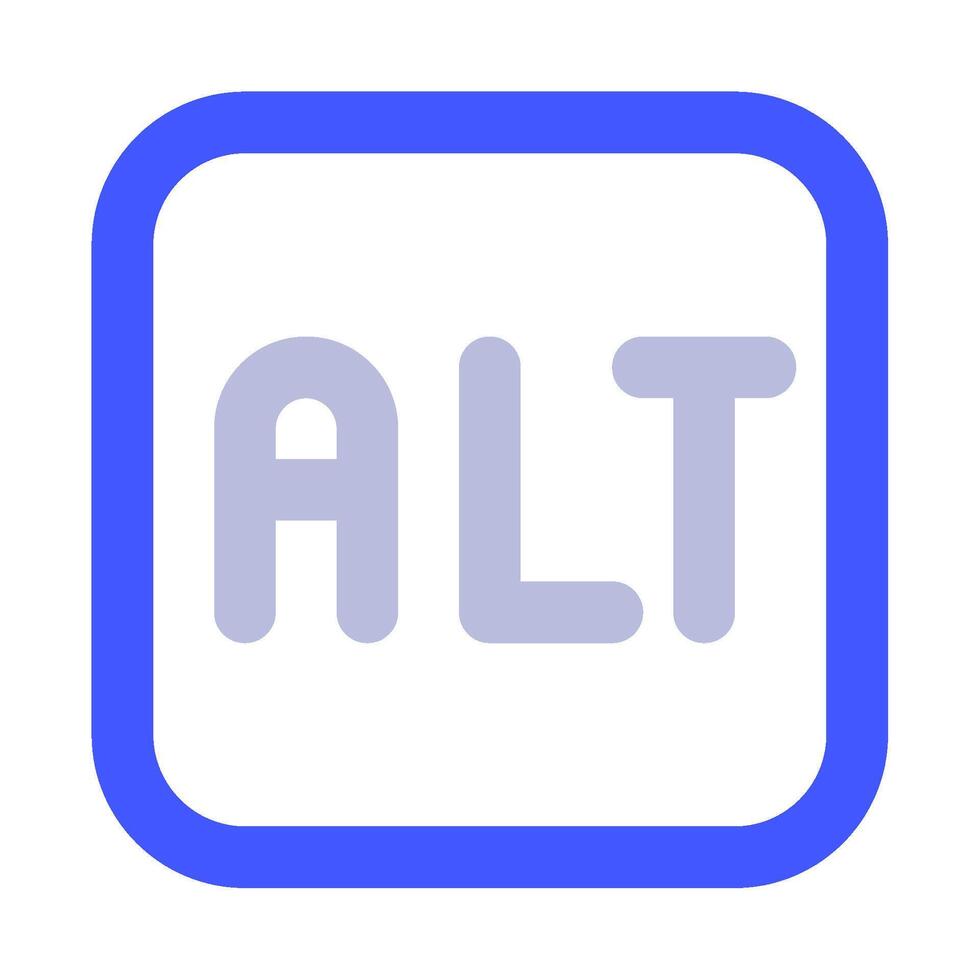 ALT