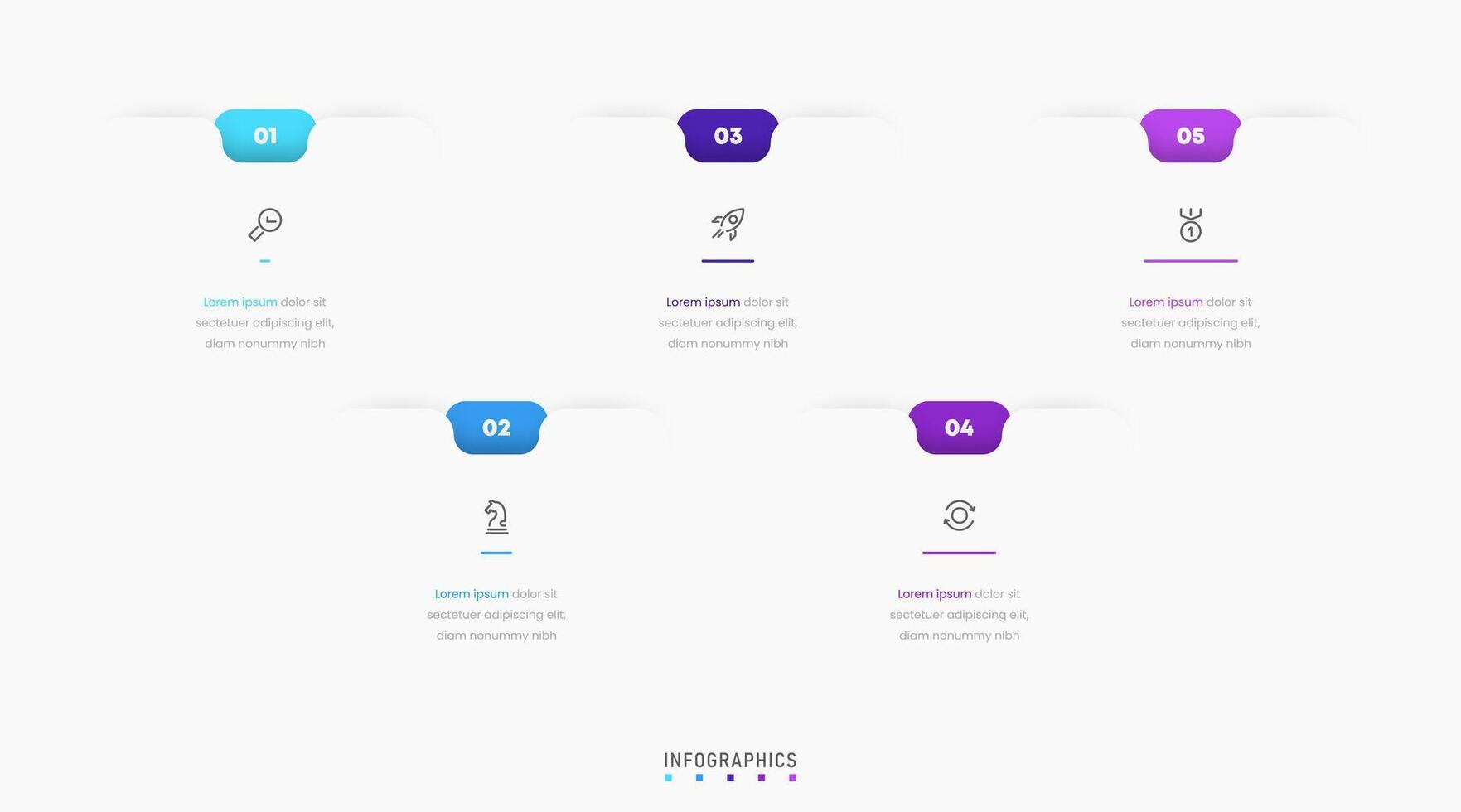 01

Lorem ipsum dolor sit sectetuer adipiscing elit, diam nonummy nibh

03

Lorem ipsum dolor sit sectetuer adipiscing elit, diam nonummy nibh

05

1

Lorem ipsum dolor sit sectetuer adipiscing elit, diam nonummy nibh

02

Lorem ipsum dolor sit sectetuer adipiscing elit, diam nonummy nibh

04

Lorem ipsum dolor sit sectetuer adipiscing elit, diam nonummy nibh

INFOGRAPHICS