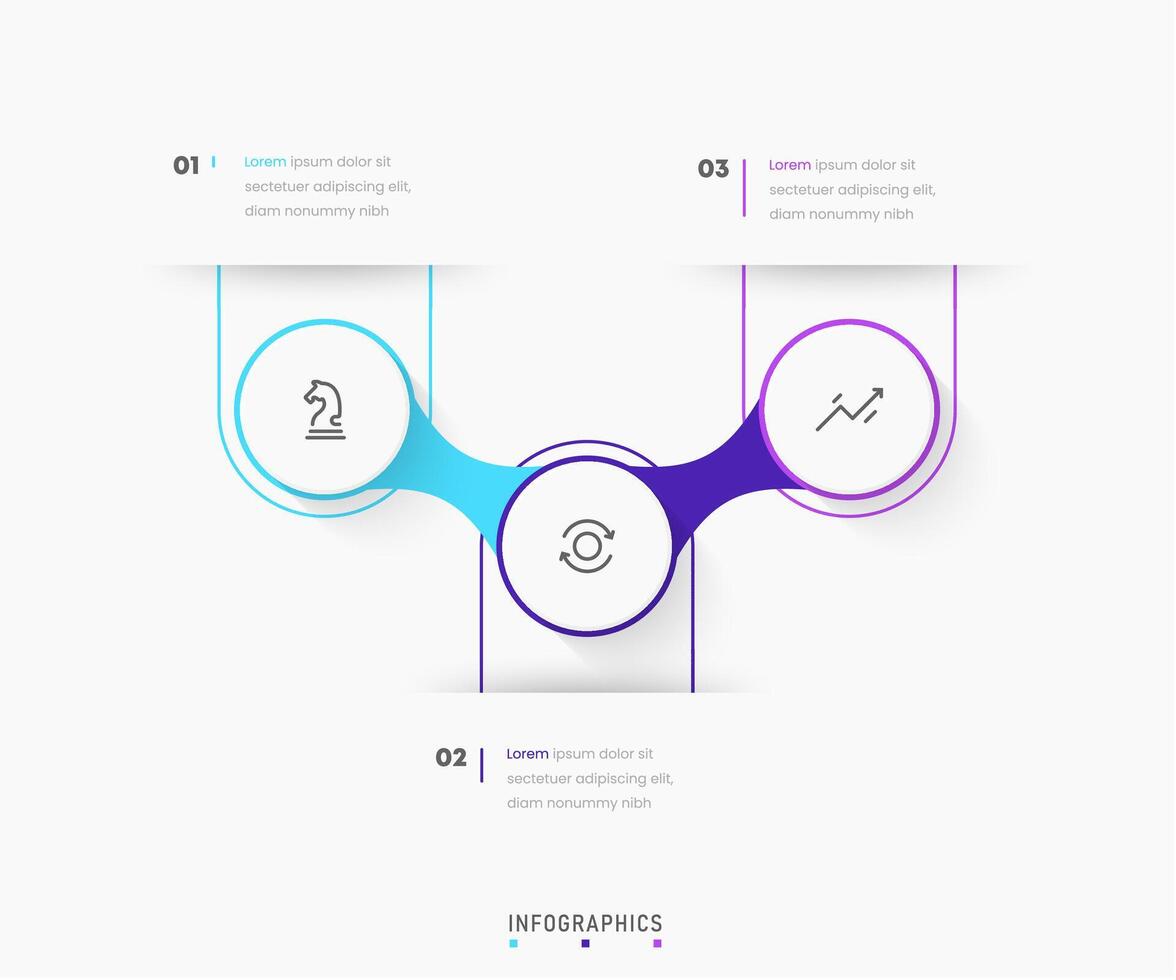 01

Lorem ipsum dolor sit sectetuer adipiscing elit, diam nonummy nibh

03

Lorem ipsum dolor sit sectetuer adipiscing elit, diam nonummy nibh

02

Lorem ipsum dolor sit sectetuer adipiscing elit, diam nonummy nibh

INFOGRAPHICS