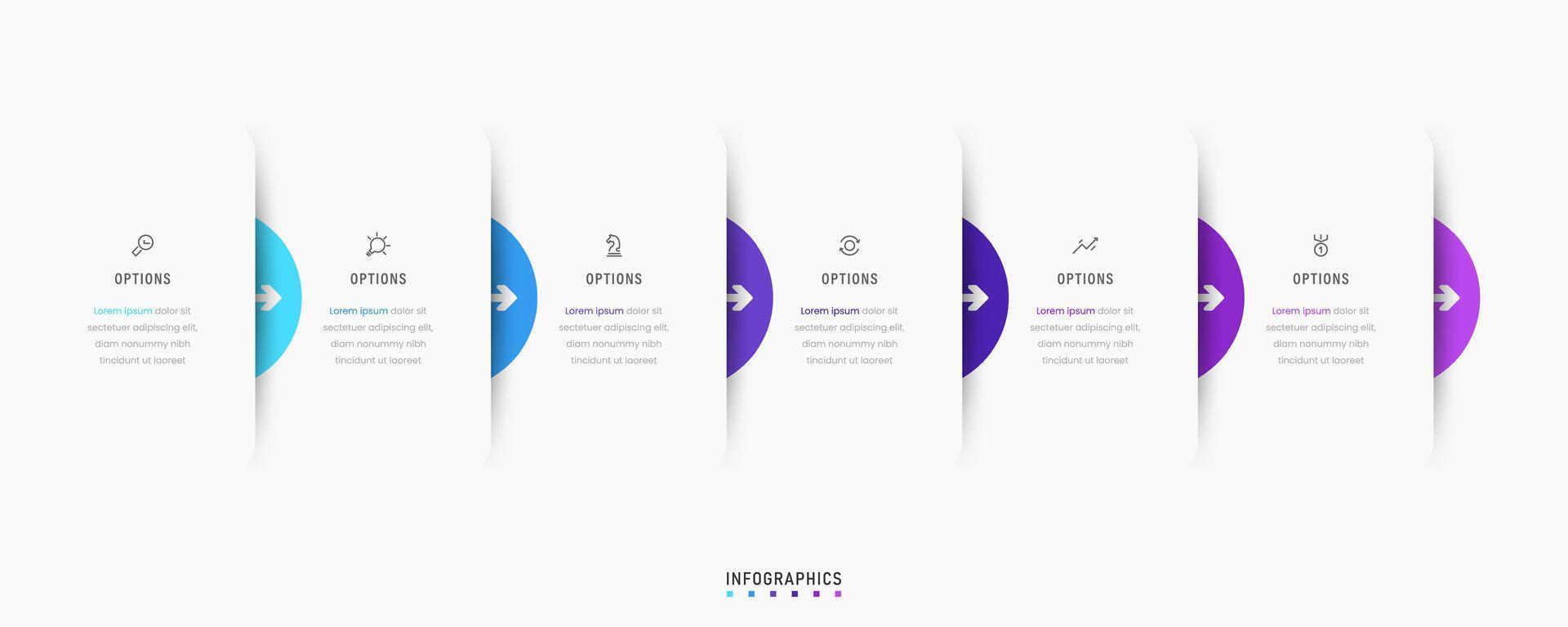 OPTIONS

Lorem ipsum dolor sit sectetuer adipiscing elit, diam nonummy nibh tincidunt ut laoreet

OPTIONS

Lorem ipsum dolor sit sectetuer adipiscing elit, diam nonummy nibh tincidunt ut laoreet

OPTIONS

Lorem ipsum dolor sit sectetuer adipiscing elit, diam nonummy nibh tincidunt ut laoreet

OPTIONS

Lorem ipsum dolor sit sectetuer adipiscing elit, diam nonummy nibh tincidunt ut laoreet

OPTIONS

Lorem ipsum dolor sit sectetuer adipiscing elit, diam nonummy nibh tincidunt ut laoreet

OPTIONS

Lorem ipsum dolor sit sectetuer adipiscing elit, diam nonummy nibh tincidunt ut laoreet

INFOGRAPHICS