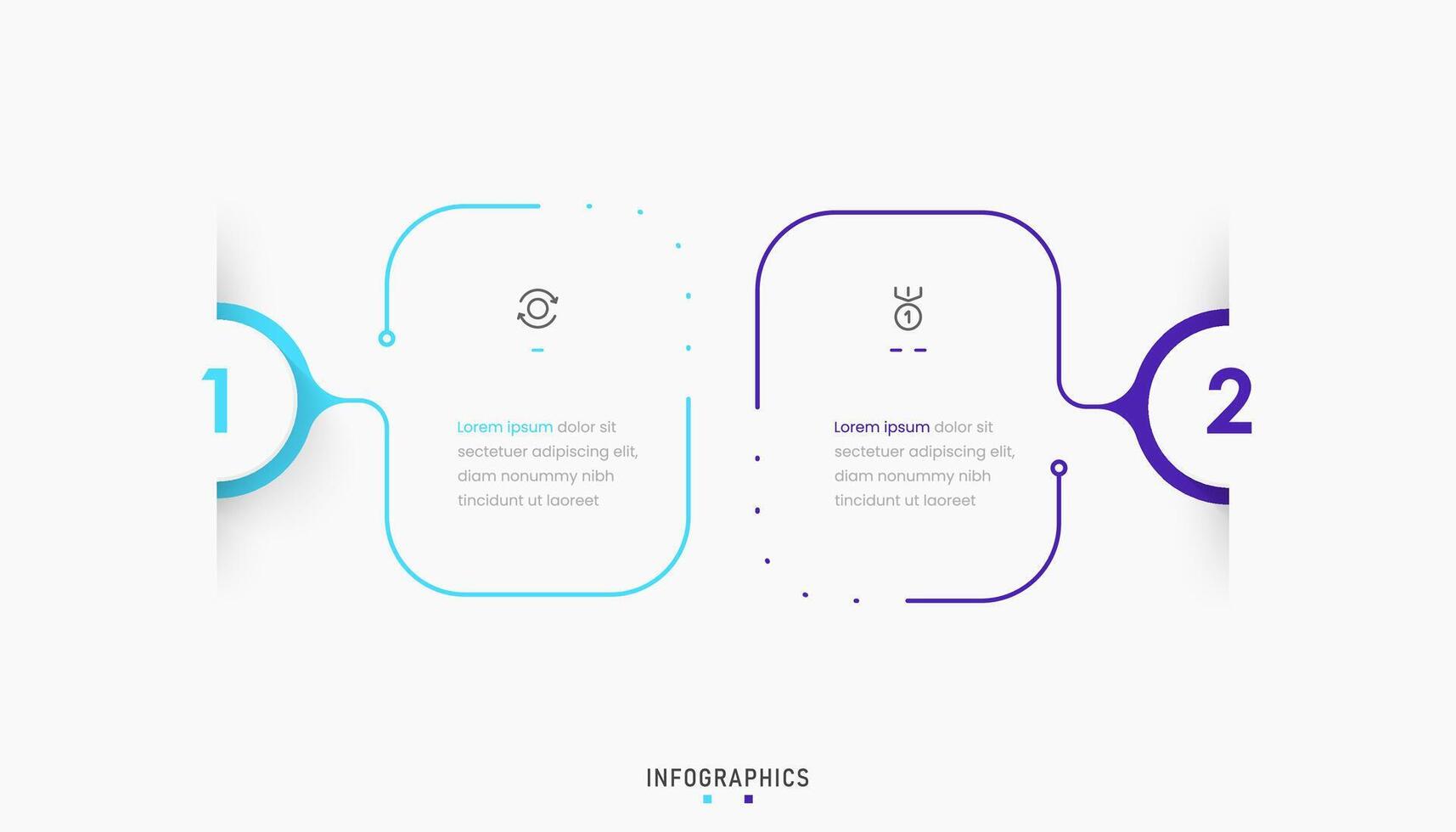 1

Lorem ipsum dolor sit sectetuer adipiscing elit, diam nonummy nibh tincidunt ut laoreet

1

Lorem ipsum dolor sit sectetuer adipiscing elit, diam nonummy nibh tincidunt ut laoreet

2

INFOGRAPHICS