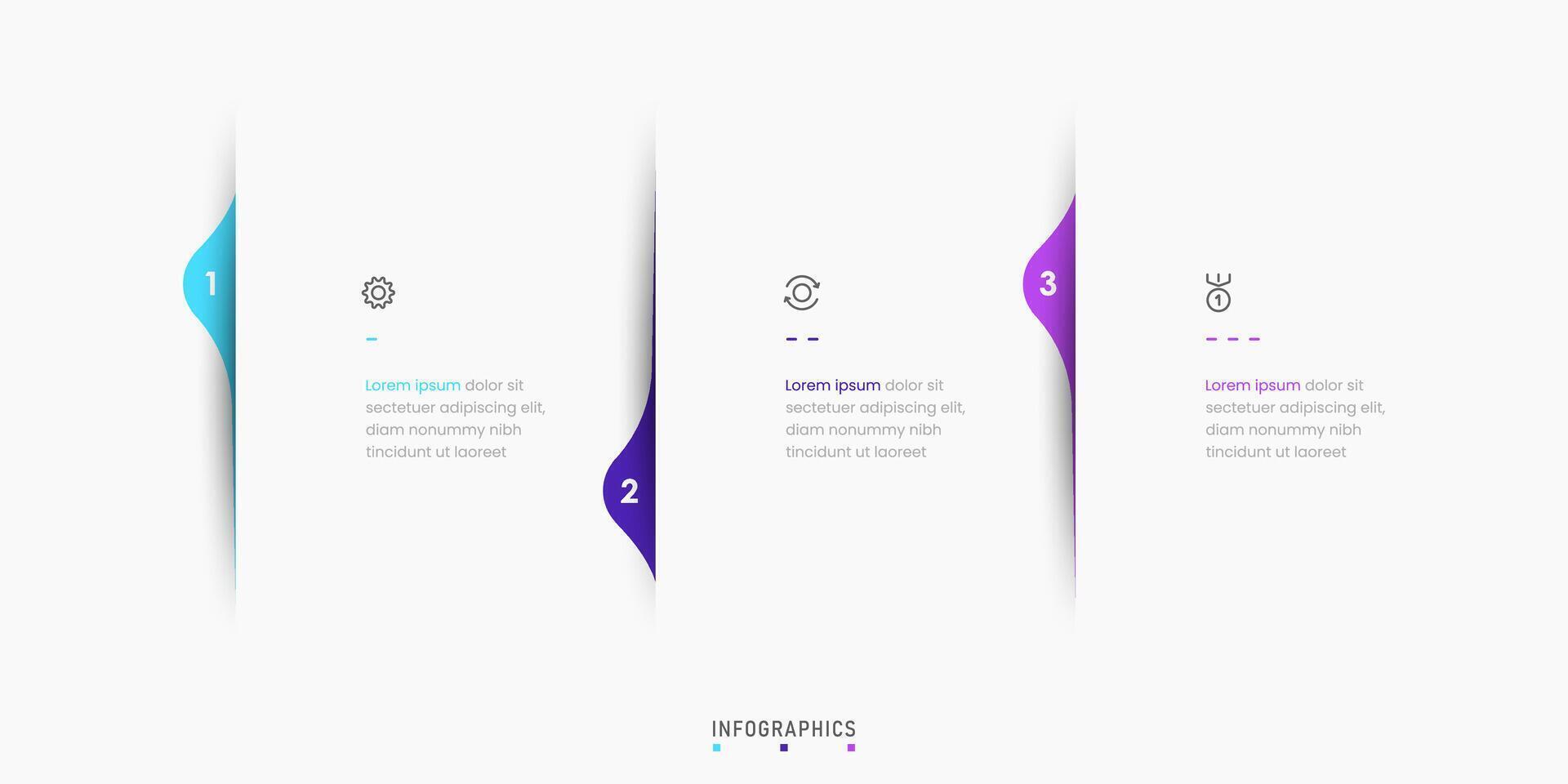 1

Lorem ipsum dolor sit sectetuer adipiscing elit, diam nonummy nibh tincidunt ut laoreet

2

Lorem ipsum dolor sit sectetuer adipiscing elit, diam nonummy nibh tincidunt ut laoreet

3

1

Lorem ipsum dolor sit sectetuer adipiscing elit, diam nonummy nibh tincidunt ut laoreet

INFOGRAPHICS