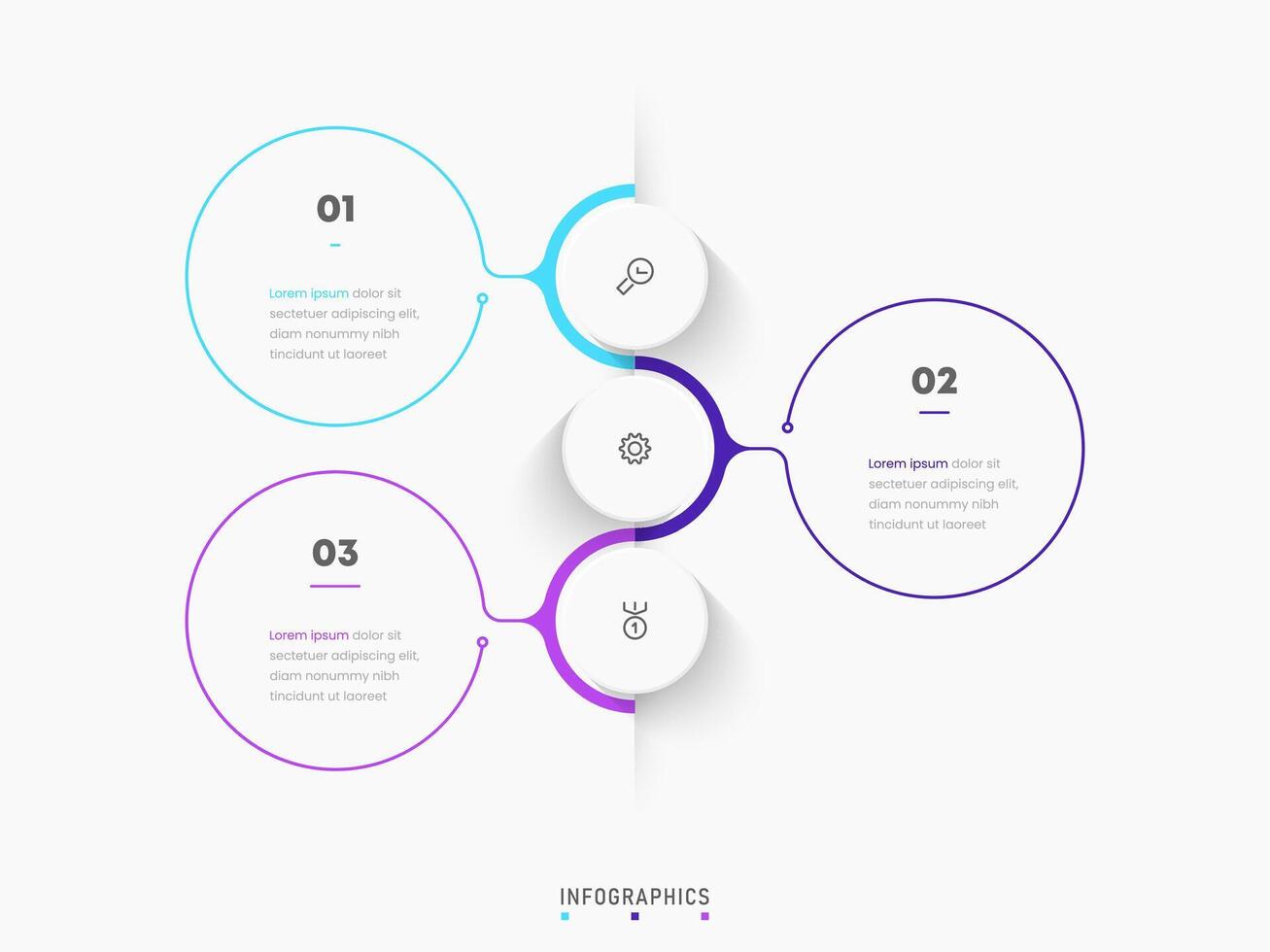 01

Lorem ipsum dolor sit sectetuer adipiscing elit, diam nonummy nibh tincidunt ut laoreet

02

Lorem ipsum dolor sit sectetuer adipiscing elit, diam nonummy nibh tincidunt ut laoreet

03

Lorem ipsum dolor sit sectetuer adipiscing elit, diam nonummy nibh tincidunt ut laoreet

1

INFOGRAPHICS