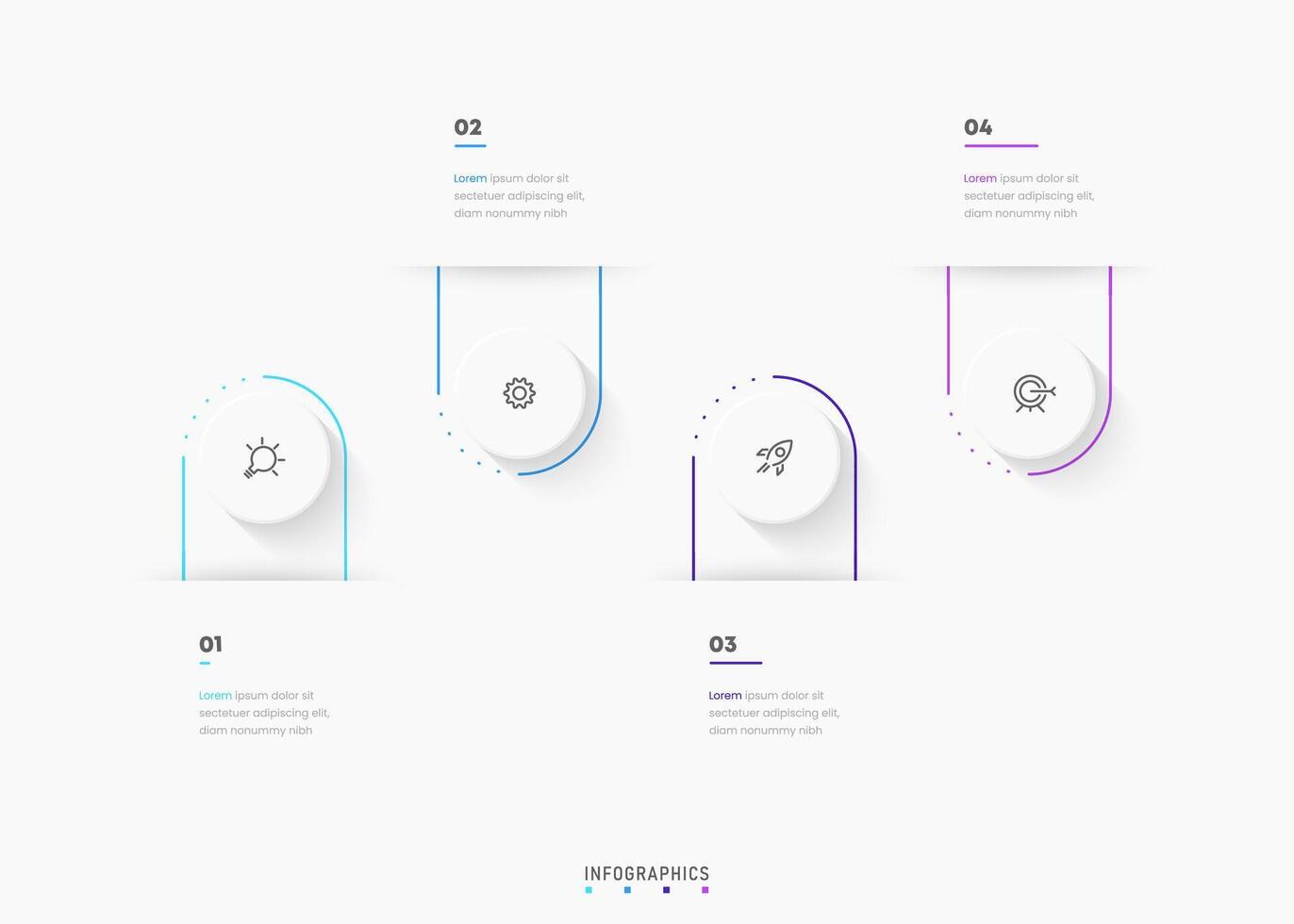 02

Lorem ipsum dolor sit sectetuer adipiscing elit, diam nonummy nibh

04

Lorem ipsum dolor sit sectetuer adipiscing elit, diam nonummy nibh

01

Lorem ipsum dolor sit sectetuer adipiscing elit, diam nonummy nibh

03

Lorem ipsum dolor sit sectetuer adipiscing elit, diam nonummy nibh

INFOGRAPHICS