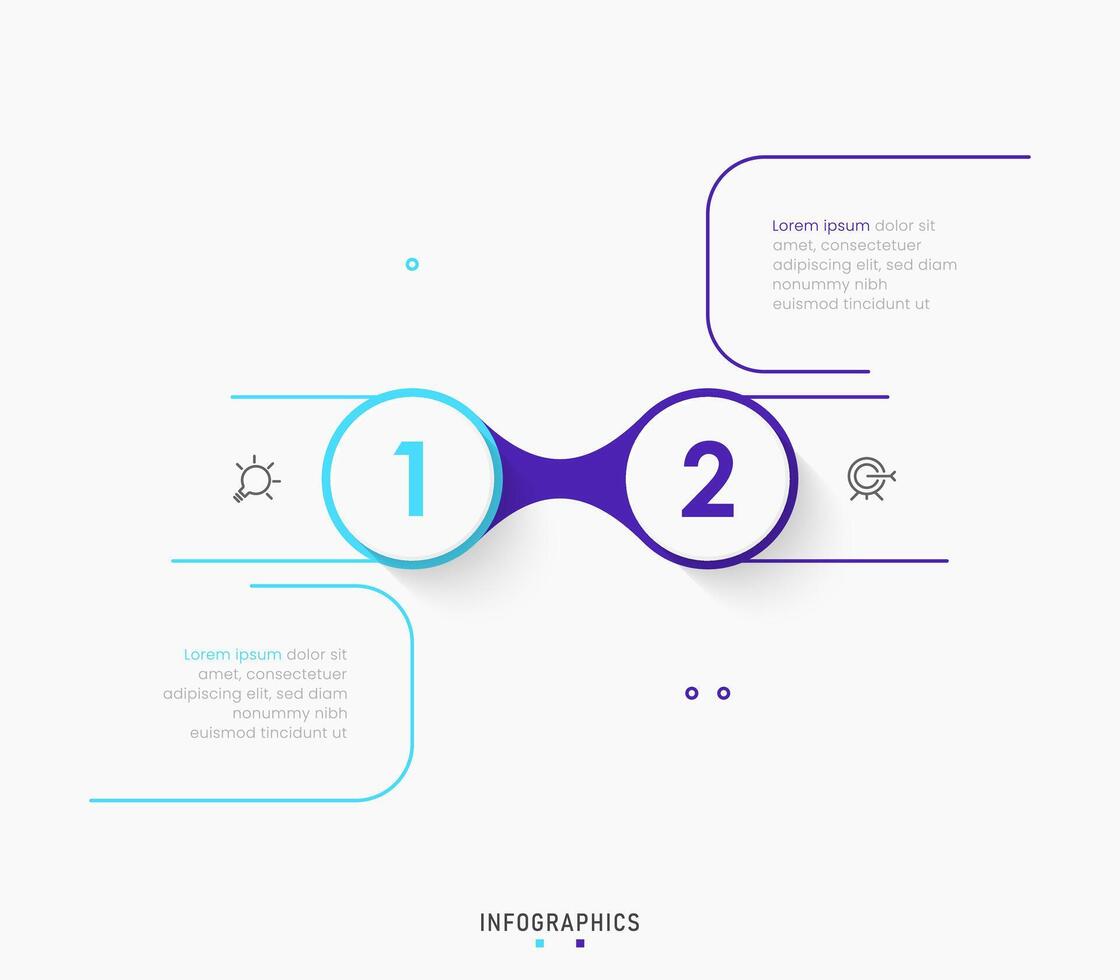 Lorem ipsum dolor sit amet, consectetuer adipiscing elit, sed diam nonummy nibh euismod tincidunt ut

1

2

Lorem ipsum dolor sit amet, consectetuer adipiscing elit, sed diam nonummy nibh euismod tincidunt ut

INFOGRAPHICS