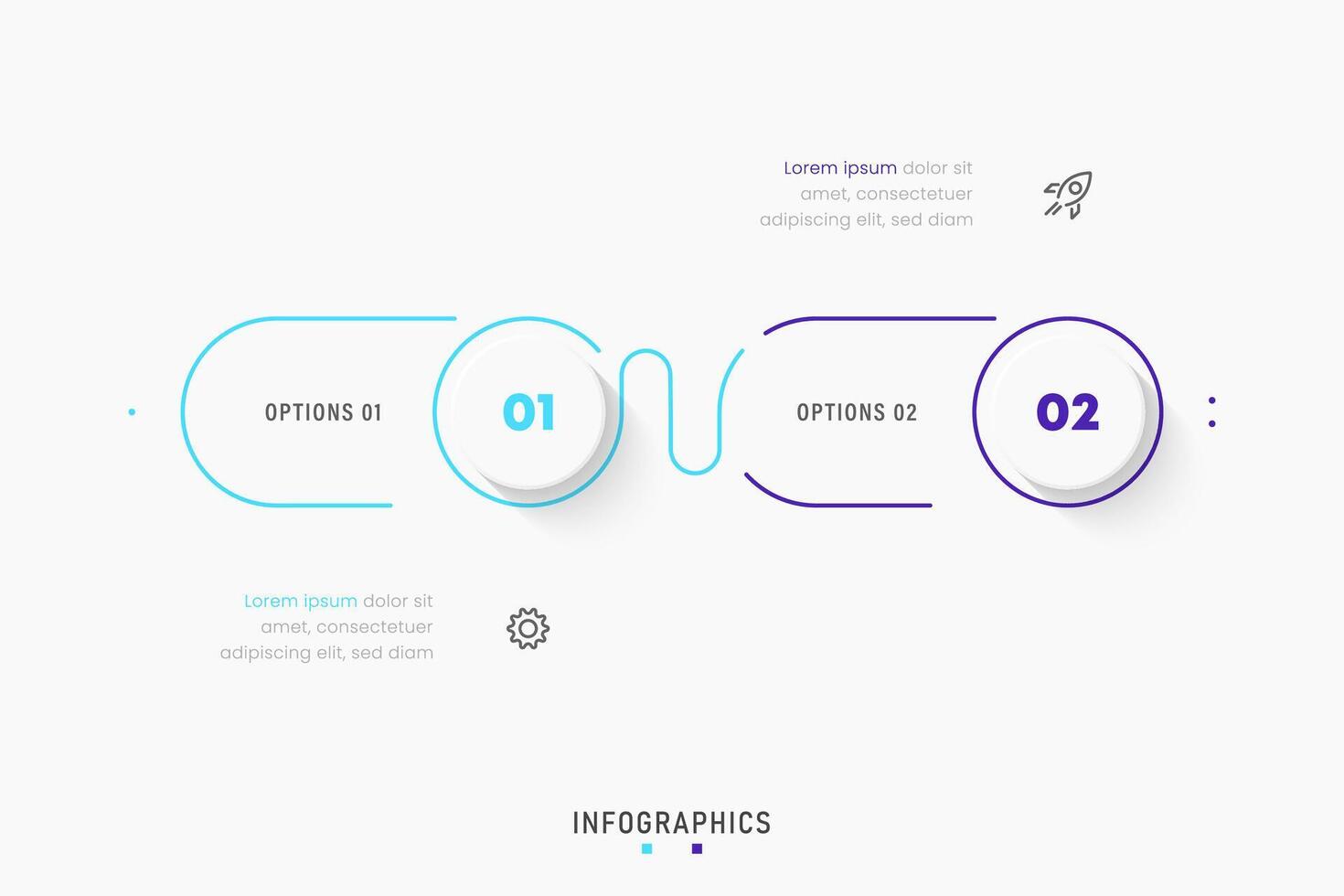 Lorem ipsum dolor sit amet, consectetuer adipiscing elit, sed diam

OPTIONS 01

01

OPTIONS 02

02

Lorem ipsum dolor sit amet, consectetuer adipiscing elit, sed diam

INFOGRAPHICS