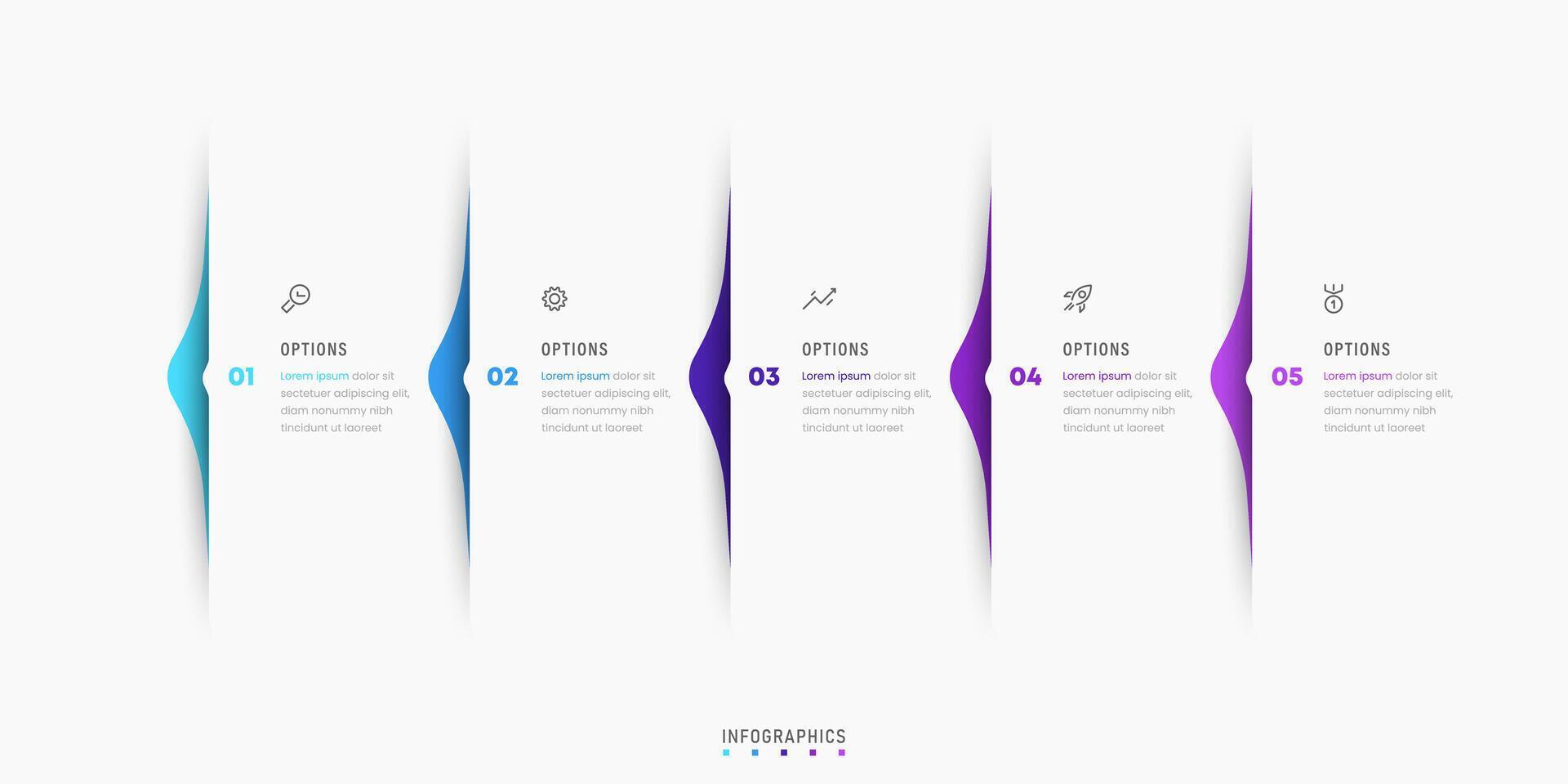 01
OPTIONS
Lorem ipsum dolor sit sectetuer adipiscing elit, diam nonummy nibh tincidunt ut laoreet

02
OPTIONS
Lorem ipsum dolor sit sectetuer adipiscing elit, diam nonummy nibh tincidunt ut laoreet

03
OPTIONS
Lorem ipsum dolor sit sectetuer adipiscing elit, diam nonummy nibh tincidunt ut laoreet

04
OPTIONS
Lorem ipsum dolor sit sectetuer adipiscing elit, diam nonummy nibh tincidunt ut laoreet

05
OPTIONS
Lorem ipsum dolor sit sectetuer adipiscing elit, diam nonummy nibh tincidunt ut laoreet

INFOGRAPHICS