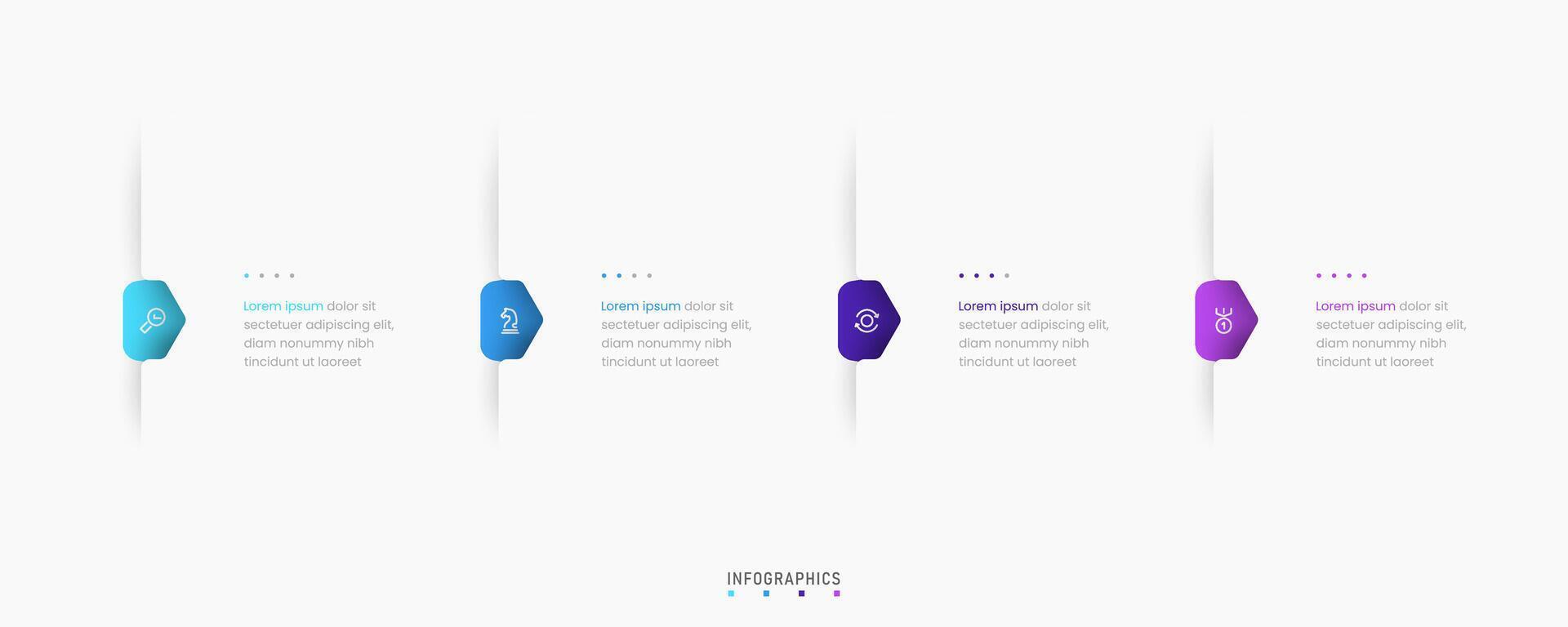 Lorem ipsum dolor sit sectetuer adipiscing elit, diam nonummy nibh tincidunt ut laoreet

Lorem ipsum dolor sit sectetuer adipiscing elit, diam nonummy nibh tincidunt ut laoreet

Lorem ipsum dolor sit sectetuer adipiscing elit, diam nonummy nibh tincidunt ut laoreet

Lorem ipsum dolor sit sectetuer adipiscing elit, diam nonummy nibh tincidunt ut laoreet

INFOGRAPHICS