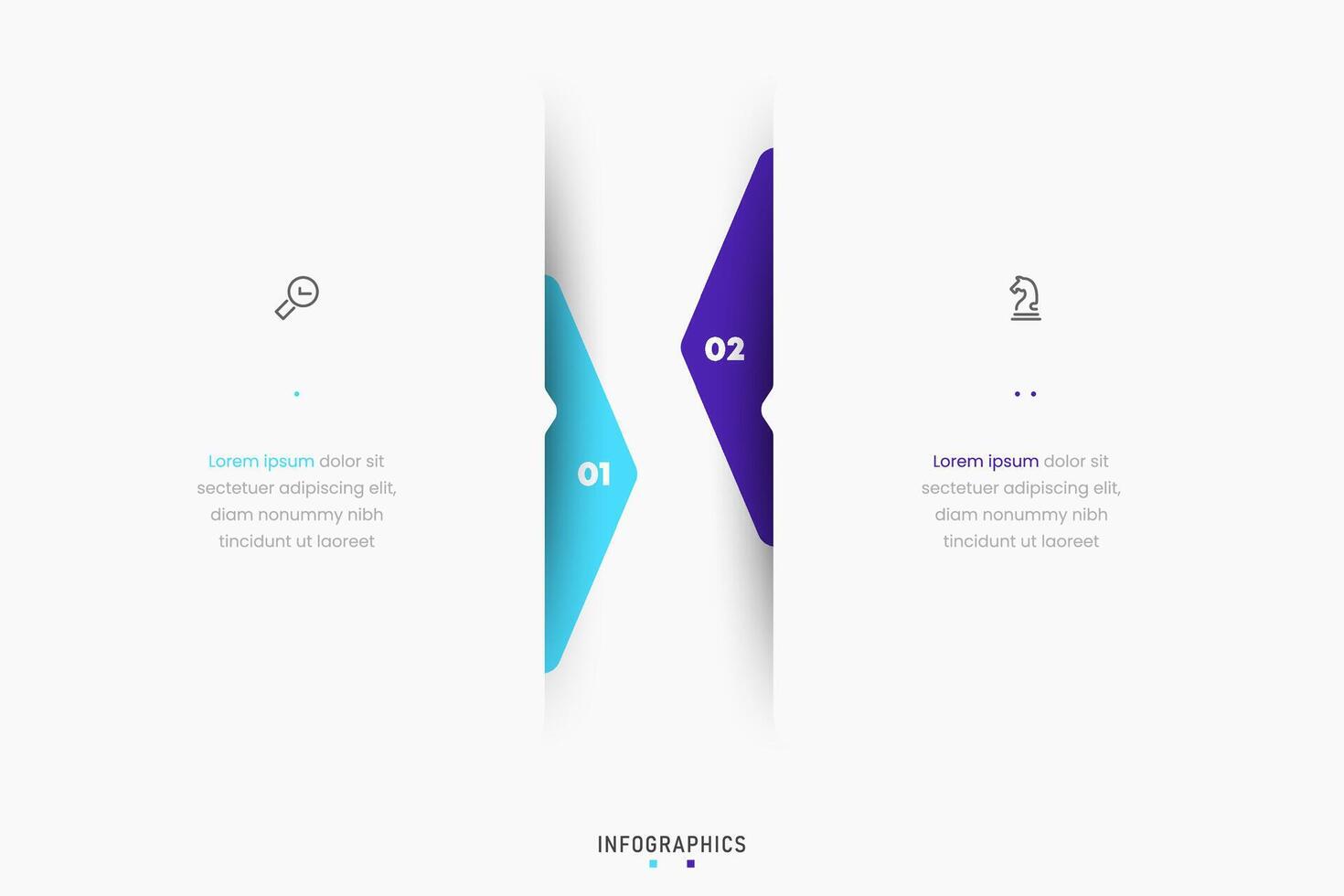 Lorem ipsum dolor sit sectetuer adipiscing elit, diam nonummy nibh tincidunt ut laoreet

01

02

Lorem ipsum dolor sit sectetuer adipiscing elit, diam nonummy nibh tincidunt ut laoreet

INFOGRAPHICS