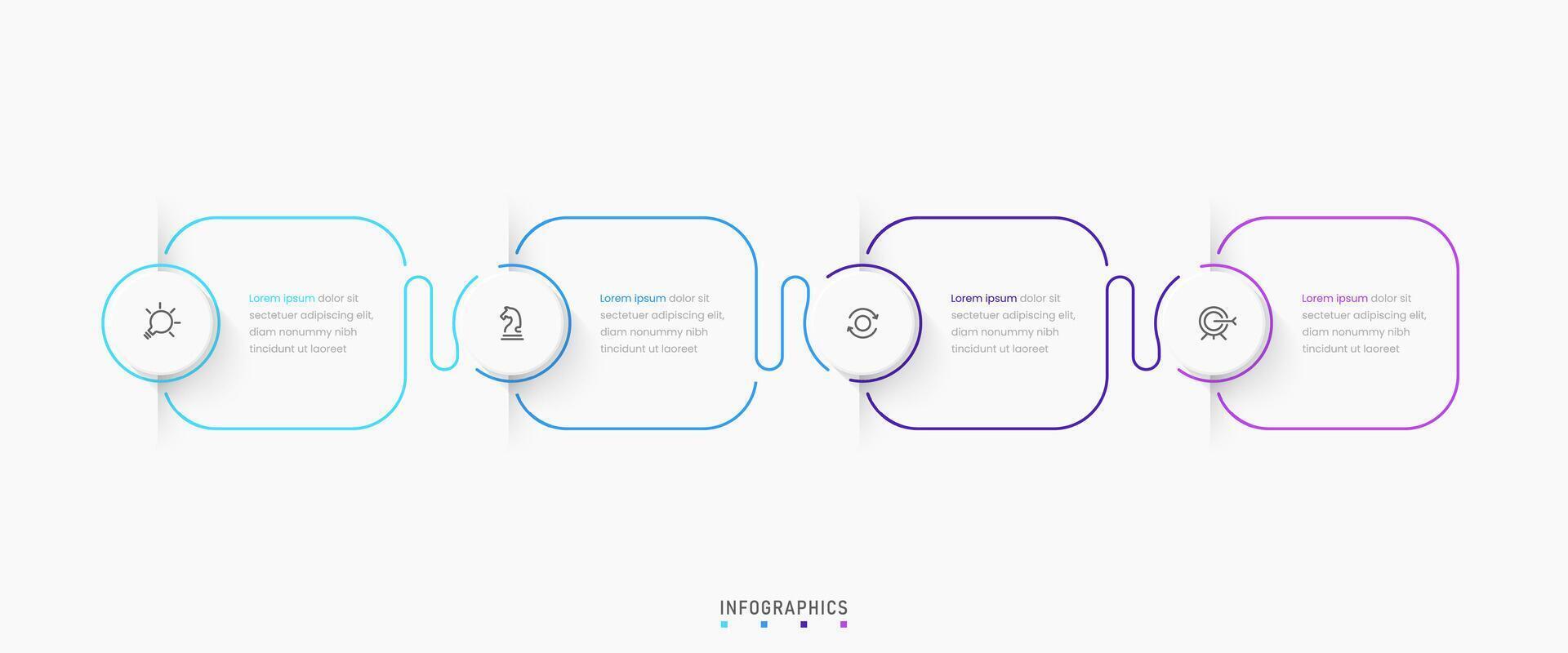 Lorem ipsum dolor sit sectetuer adipiscing elit, diam nonummy nibh tincidunt ut laoreet

Lorem ipsum dolor sit sectetuer adipiscing elit, diam nonummy nibh tincidunt ut laoreet

Lorem ipsum dolor sit sectetuer adipiscing elit, diam nonummy nibh tincidunt ut laoreet

Lorem ipsum dolor sit sectetuer adipiscing elit, diam nonummy nibh tincidunt ut laoreet

INFOGRAPHICS