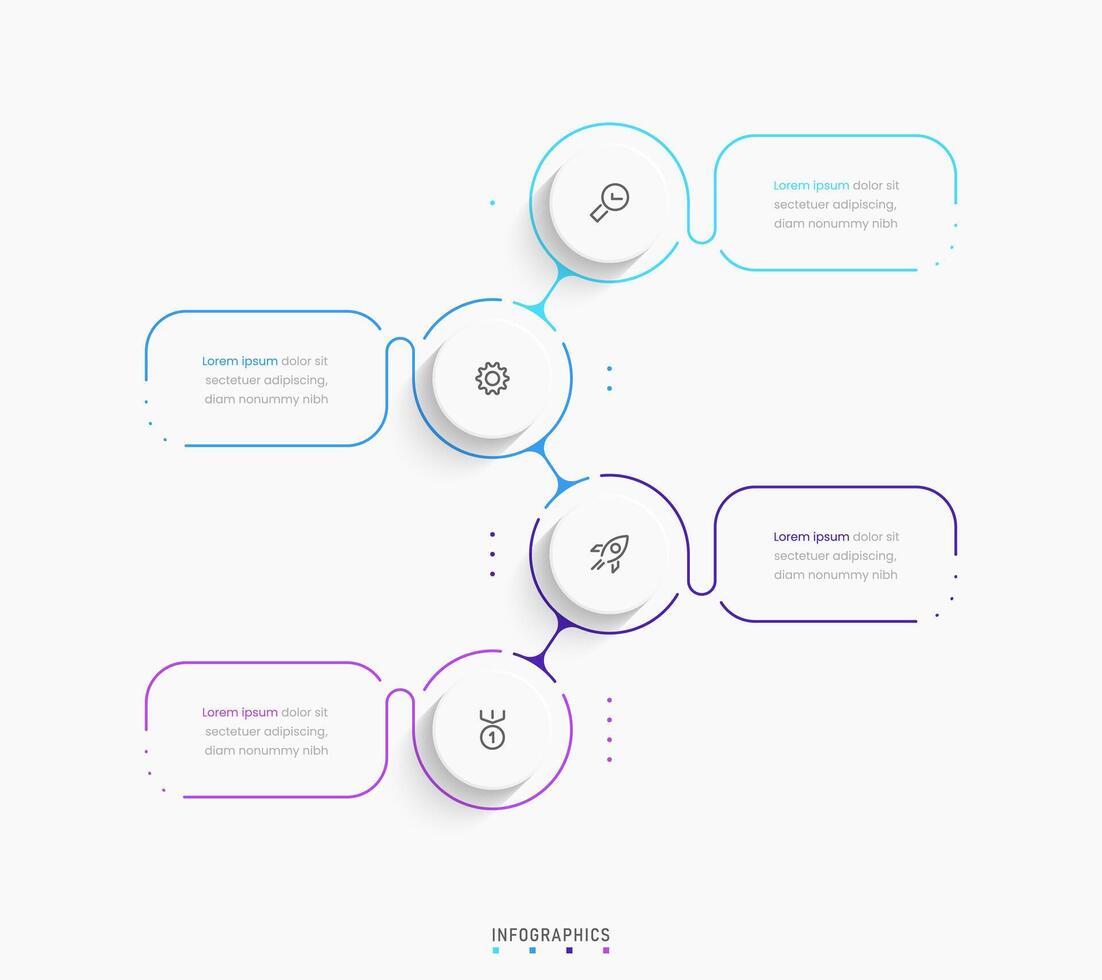 Lorem ipsum dolor sit sectetuer adipiscing, diam nonummy nibh

Lorem ipsum dolor sit sectetuer adipiscing, diam nonummy nibh

Lorem ipsum dolor sit sectetuer adipiscing, diam nonummy nibh

Lorem ipsum dolor sit sectetuer adipiscing, diam nonummy nibh

1

INFOGRAPHICS