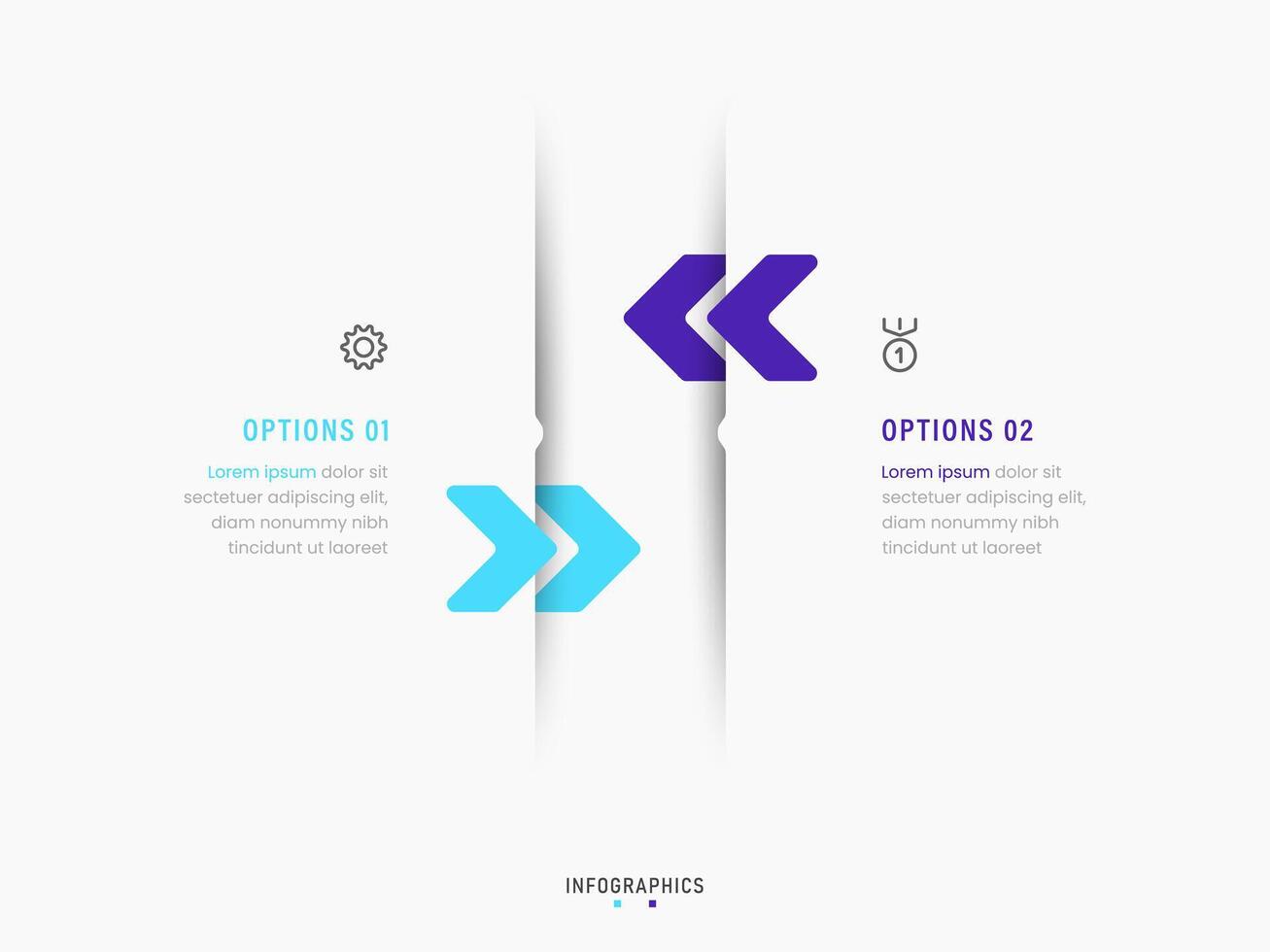 OPTIONS 01

Lorem ipsum dolor sit sectetuer adipiscing elit, diam nonummy nibh tincidunt ut laoreet

1

OPTIONS 02

Lorem ipsum dolor sit sectetuer adipiscing elit, diam nonummy nibh tincidunt ut laoreet

INFOGRAPHICS