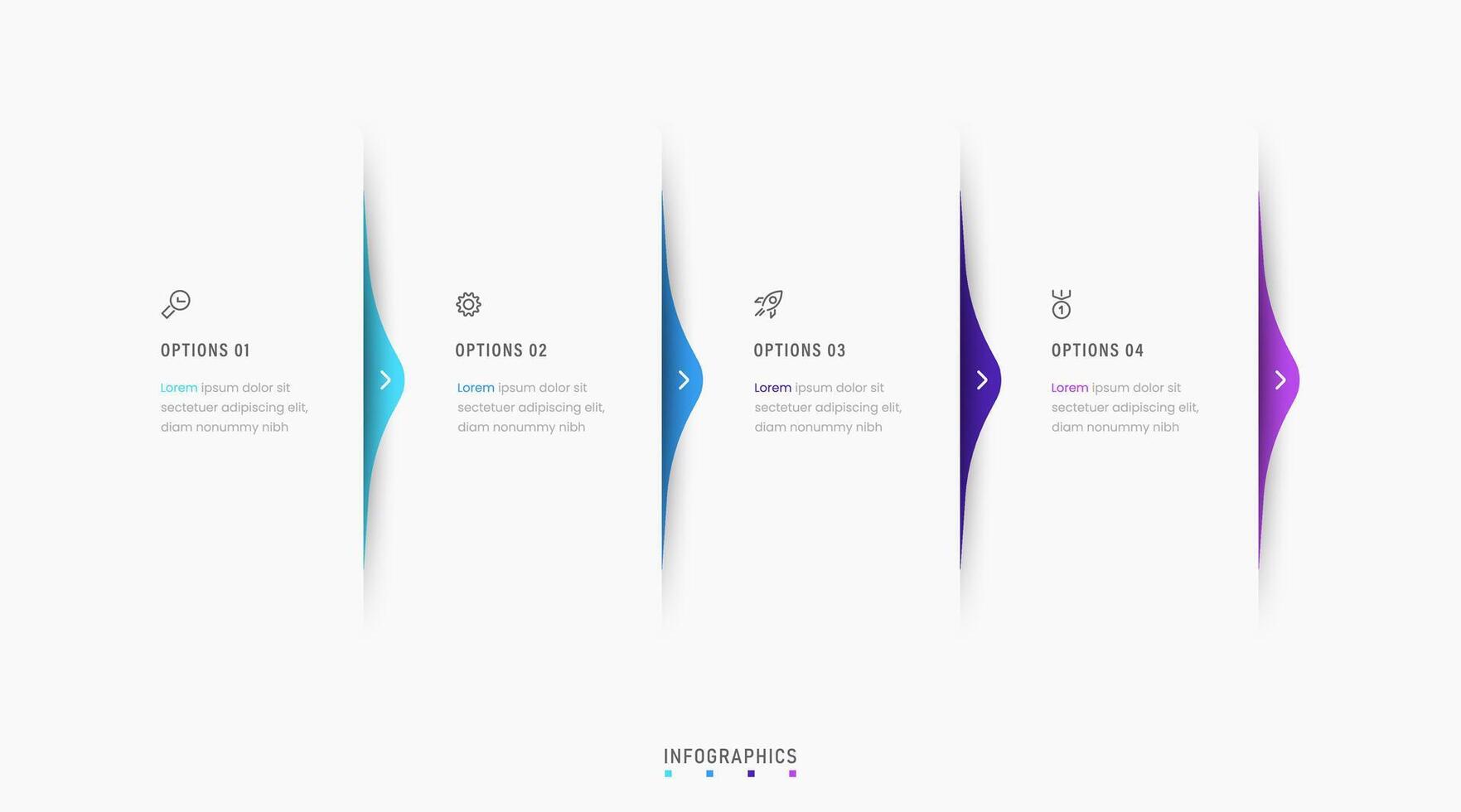 OPTIONS 01

Lorem ipsum dolor sit sectetuer adipiscing elit, diam nonummy nibh

OPTIONS 02

Lorem ipsum dolor sit sectetuer adipiscing elit, diam nonummy nibh

OPTIONS 03

Lorem ipsum dolor sit sectetuer adipiscing elit, diam nonummy nibh

OPTIONS 04

Lorem ipsum dolor sit sectetuer adipiscing elit, diam nonummy nibh

INFOGRAPHICS