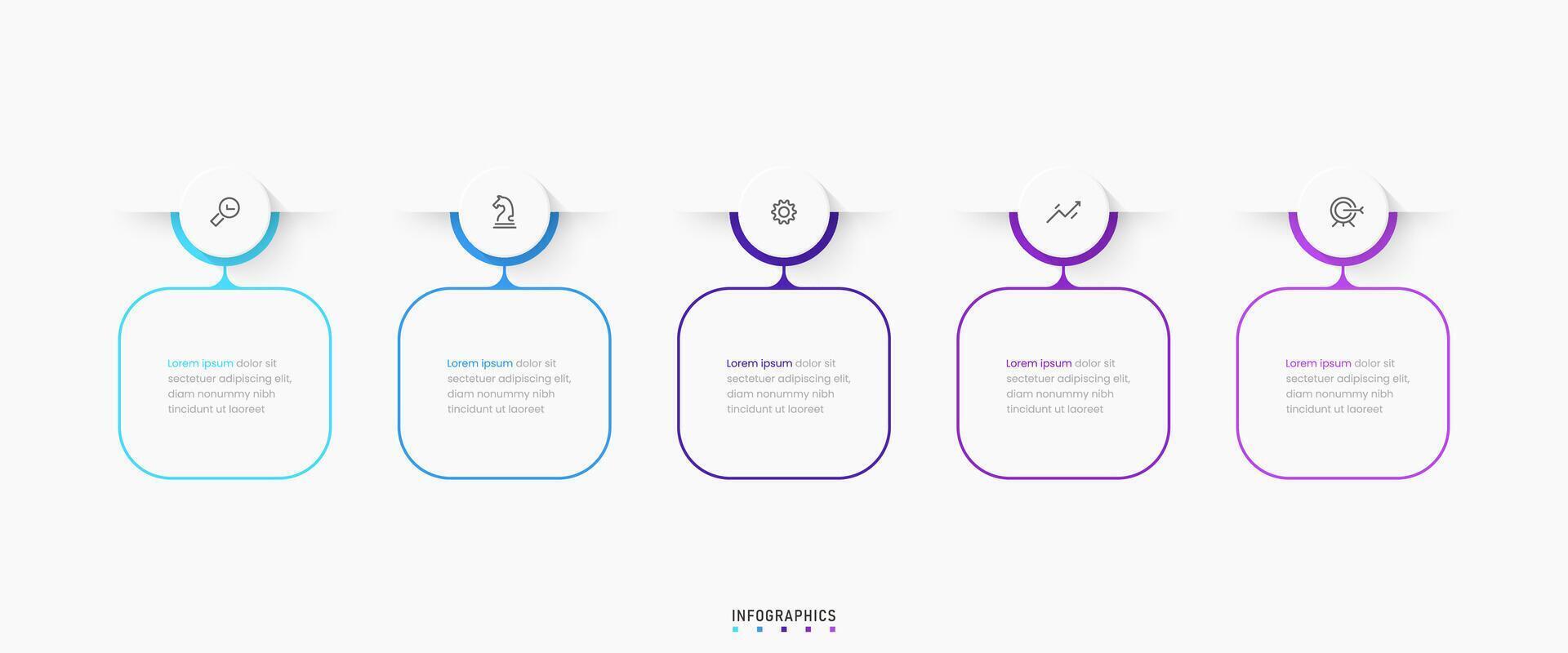 Lorem ipsum dolor sit sectetuer adipiscing elit, diam nonummy nibh tincidunt ut laoreet

Lorem ipsum dolor sit sectetuer adipiscing elit, diam nonummy nibh tincidunt ut laoreet

Lorem ipsum dolor sit sectetuer adipiscing elit, diam nonummy nibh tincidunt ut laoreet

Lorem ipsum dolor sit sectetuer adipiscing elit, diam nonummy nibh tincidunt ut laoreet

Lorem ipsum dolor sit sectetuer adipiscing elit, diam nonummy nibh tincidunt ut laoreet

INFOGRAPHICS