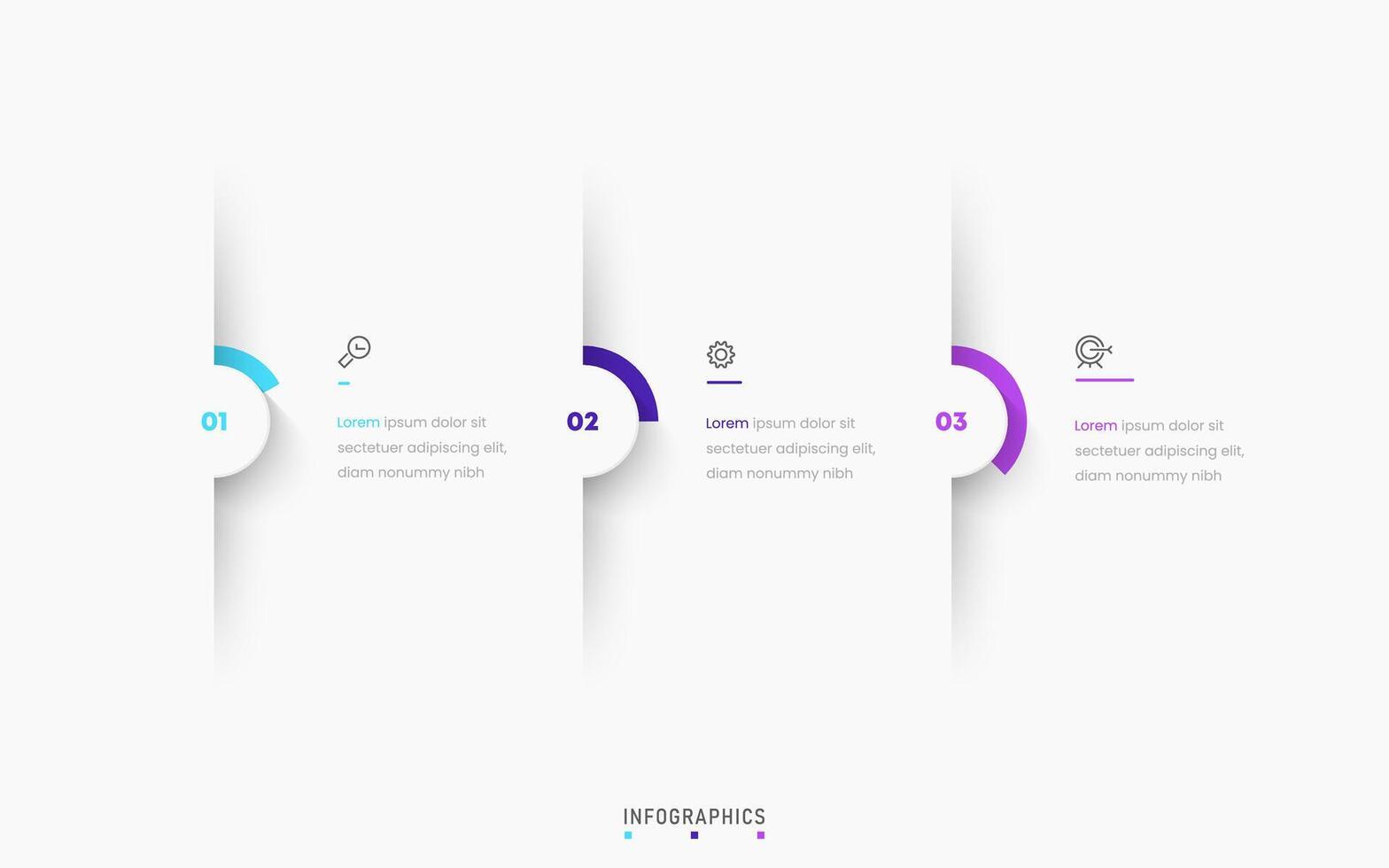 01

Lorem ipsum dolor sit sectetuer adipiscing elit, diam nonummy nibh

02

Lorem ipsum dolor sit sectetuer adipiscing elit, diam nonummy nibh

03

Lorem ipsum dolor sit sectetuer adipiscing elit, diam nonummy nibh

INFOGRAPHICS