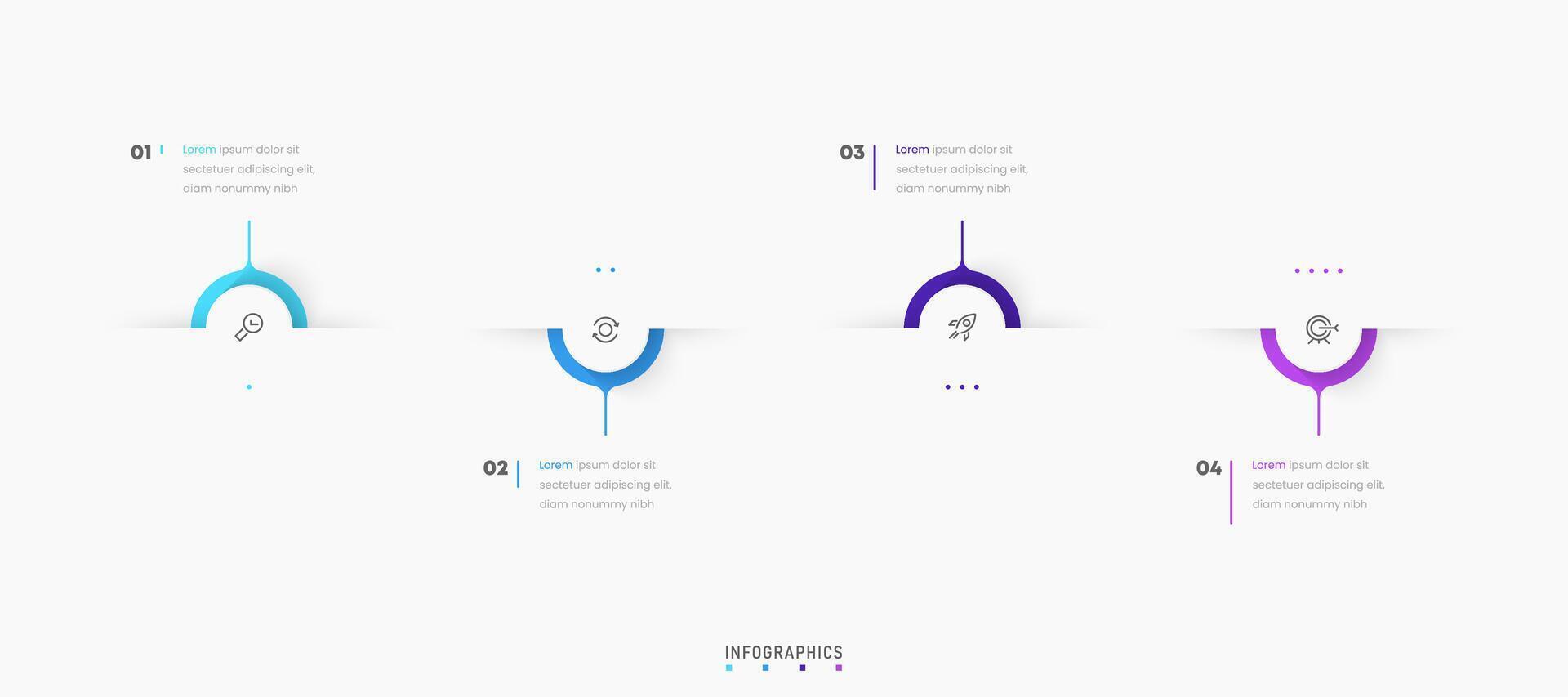 01 Lorem ipsum dolor sit sectetuer adipiscing elit, diam nonummy nibh

03 Lorem ipsum dolor sit sectetuer adipiscing elit, diam nonummy nibh

02 Lorem ipsum dolor sit sectetuer adipiscing elit, diam nonummy nibh

04 Lorem ipsum dolor sit sectetuer adipiscing elit, diam nonummy nibh

INFOGRAPHICS