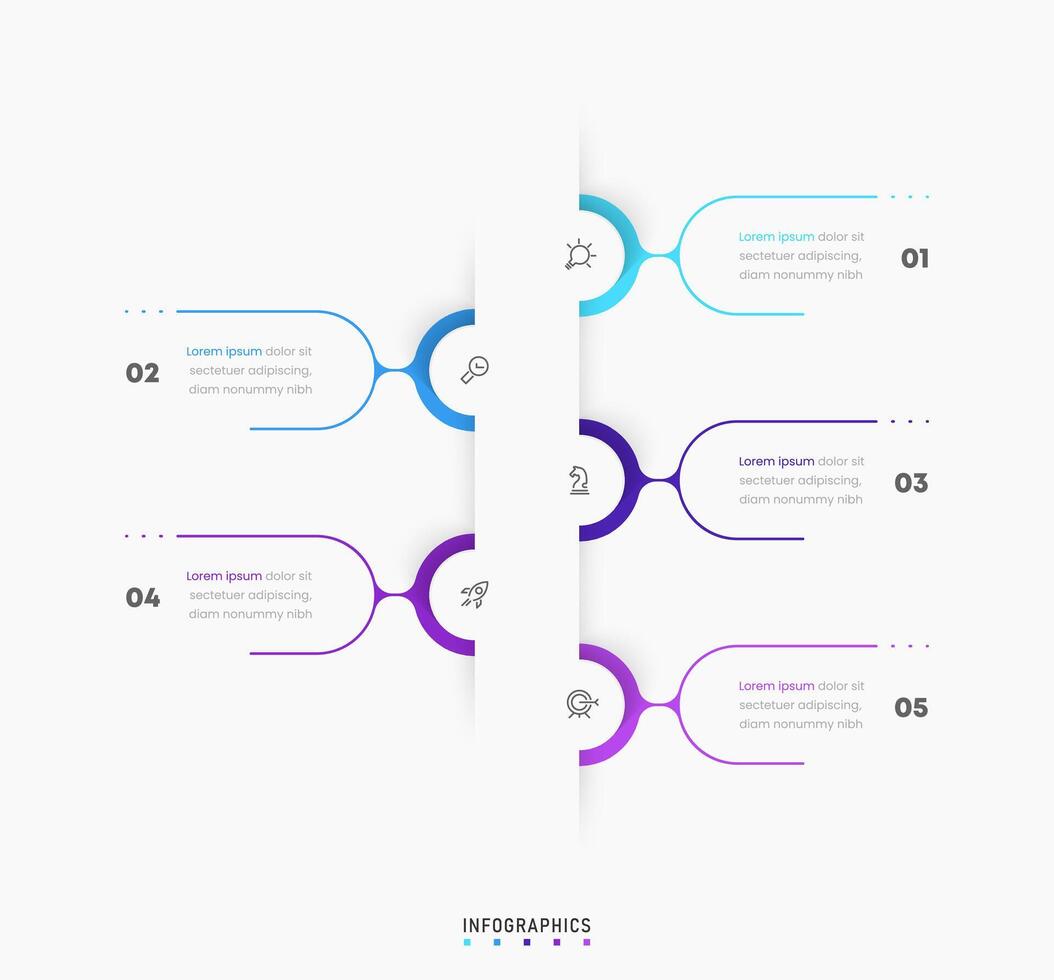 Lorem ipsum dolor sit sectetuer adipiscing, diam nonummy nibh

01

02

Lorem ipsum dolor sit sectetuer adipiscing, diam nonummy nibh

Lorem ipsum dolor sit sectetuer adipiscing, diam nonummy nibh

03

04

Lorem ipsum dolor sit sectetuer adipiscing, diam nonummy nibh

Lorem ipsum dolor sit sectetuer adipiscing, diam nonummy nibh

05

INFOGRAPHICS