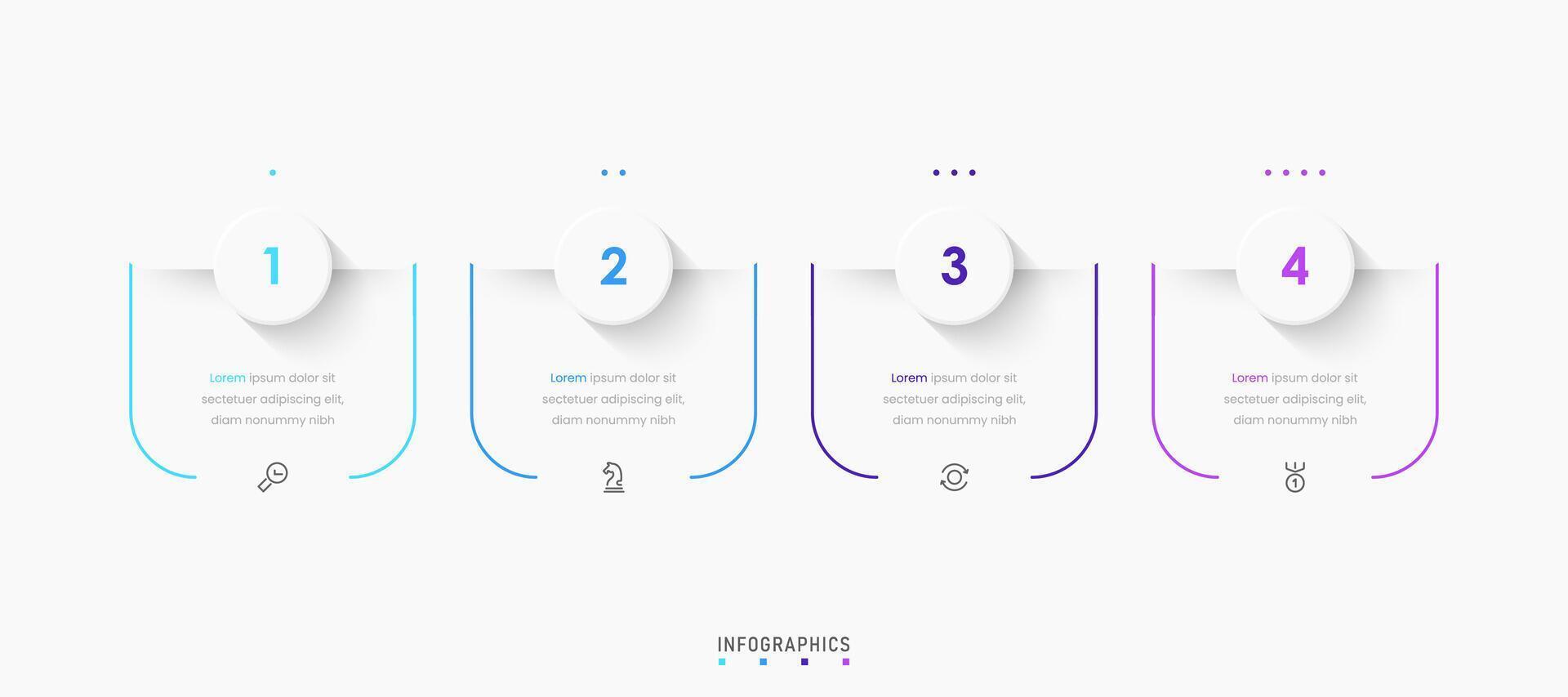 1

Lorem ipsum dolor sit sectetuer adipiscing elit, diam nonummy nibh

2

Lorem ipsum dolor sit sectetuer adipiscing elit, diam nonummy nibh

3

Lorem ipsum dolor sit sectetuer adipiscing elit, diam nonummy nibh

4

Lorem ipsum dolor sit sectetuer adipiscing elit, diam nonummy nibh

1

INFOGRAPHICS