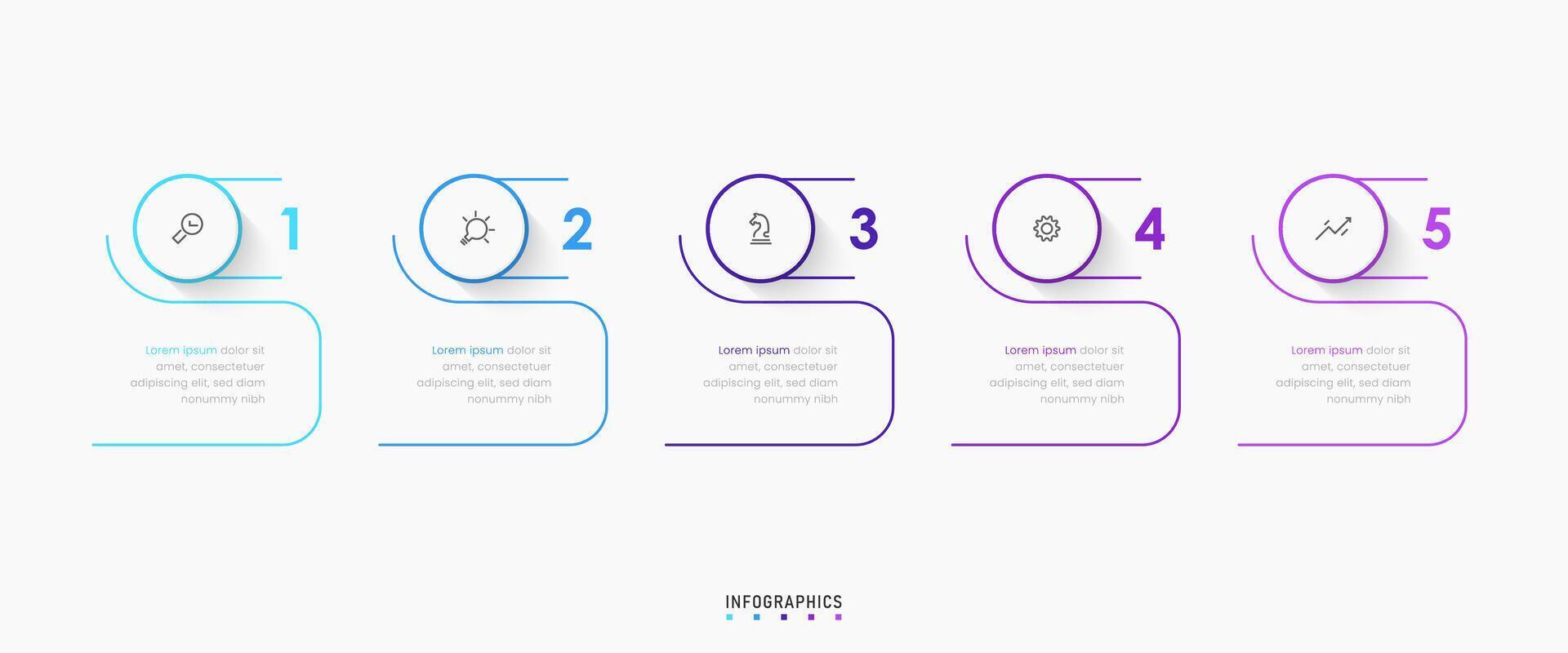 1

Lorem ipsum dolor sit amet, consectetuer adipiscing elit, sed diam nonummy nibh

2

Lorem ipsum dolor sit amet, consectetuer adipiscing elit, sed diam nonummy nibh

3

Lorem ipsum dolor sit amet, consectetuer adipiscing elit, sed diam nonummy nibh

4

Lorem ipsum dolor sit amet, consectetuer adipiscing elit, sed diam nonummy nibh

5

Lorem ipsum dolor sit amet, consectetuer adipiscing elit, sed diam nonummy nibh

INFOGRAPHICS