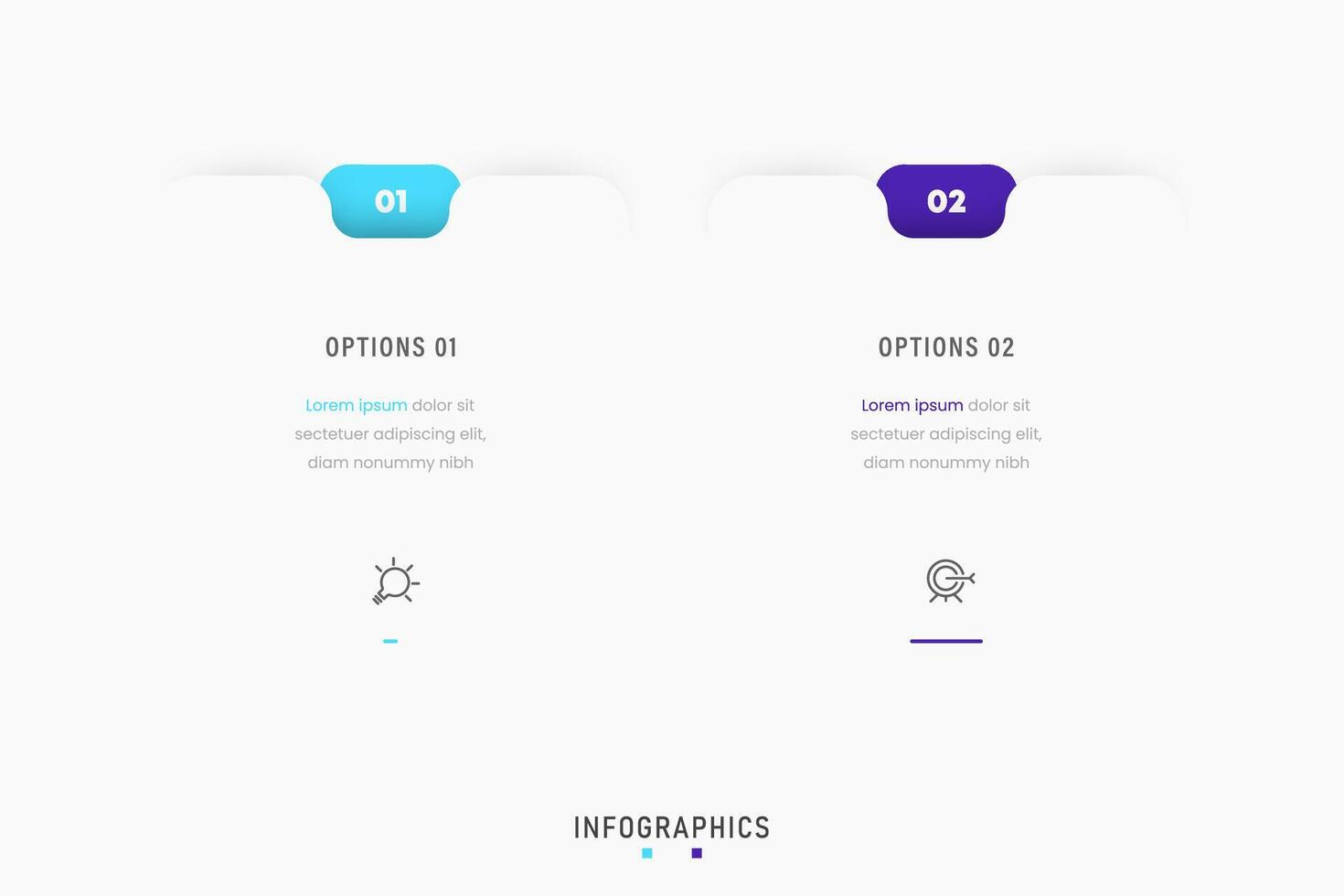 01

OPTIONS 01

Lorem ipsum dolor sit sectetuer adipiscing elit, diam nonummy nibh

02

OPTIONS 02

Lorem ipsum dolor sit sectetuer adipiscing elit, diam nonummy nibh

INFOGRAPHICS