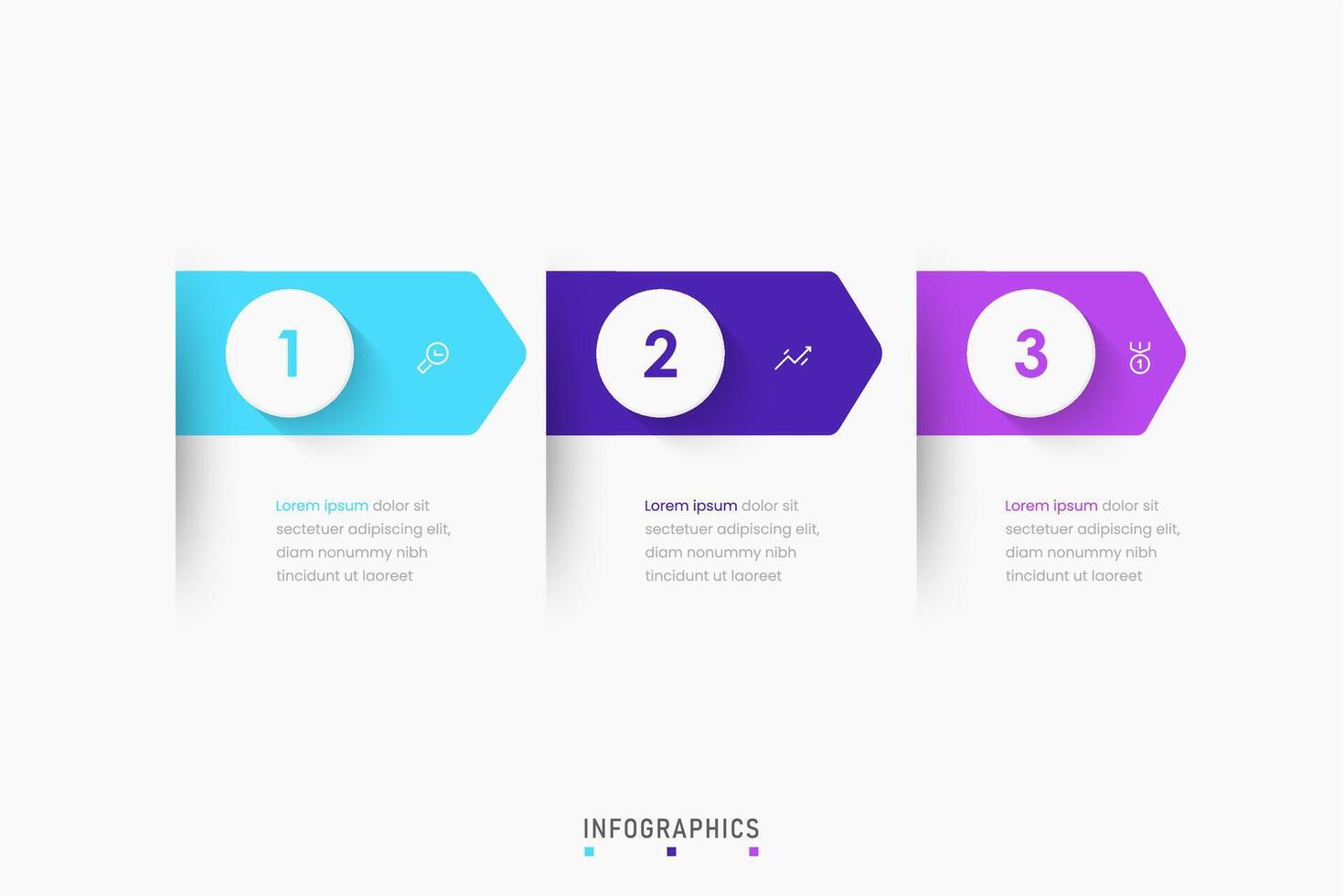 1

Lorem ipsum dolor sit sectetuer adipiscing elit, diam nonummy nibh tincidunt ut laoreet

2

Lorem ipsum dolor sit sectetuer adipiscing elit, diam nonummy nibh tincidunt ut laoreet

3

1

Lorem ipsum dolor sit sectetuer adipiscing elit, diam nonummy nibh tincidunt ut laoreet

INFOGRAPHICS